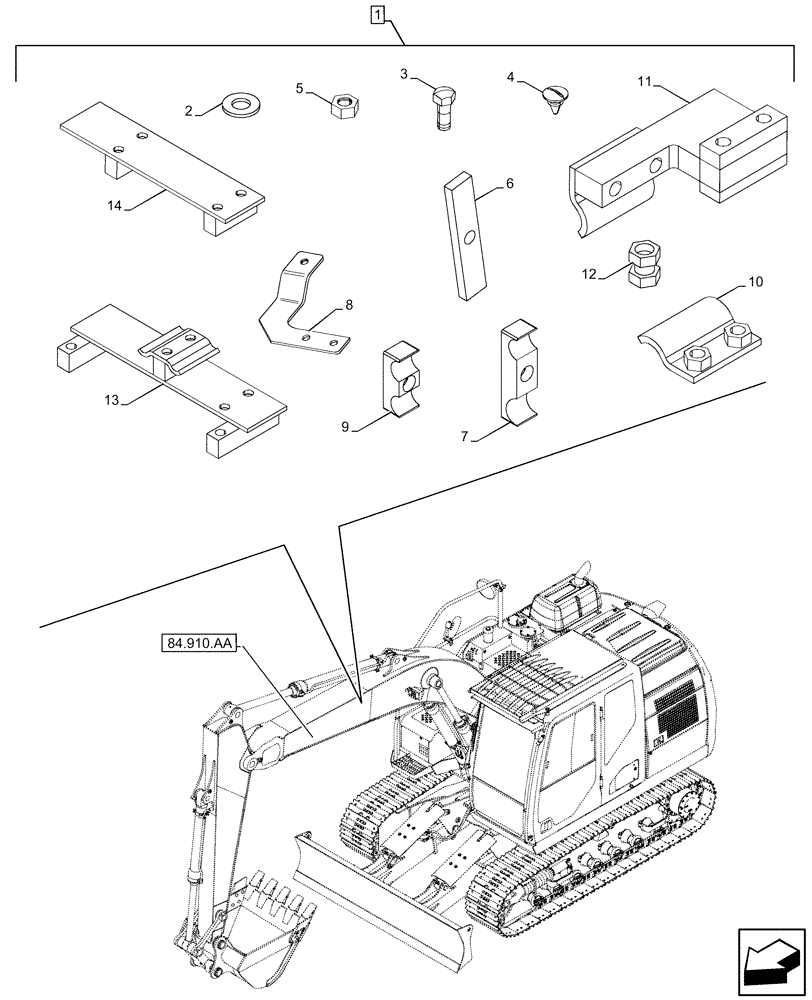 1
2
5
3
4
11
14
6
12
10
8
13
9
7
84.910.AA