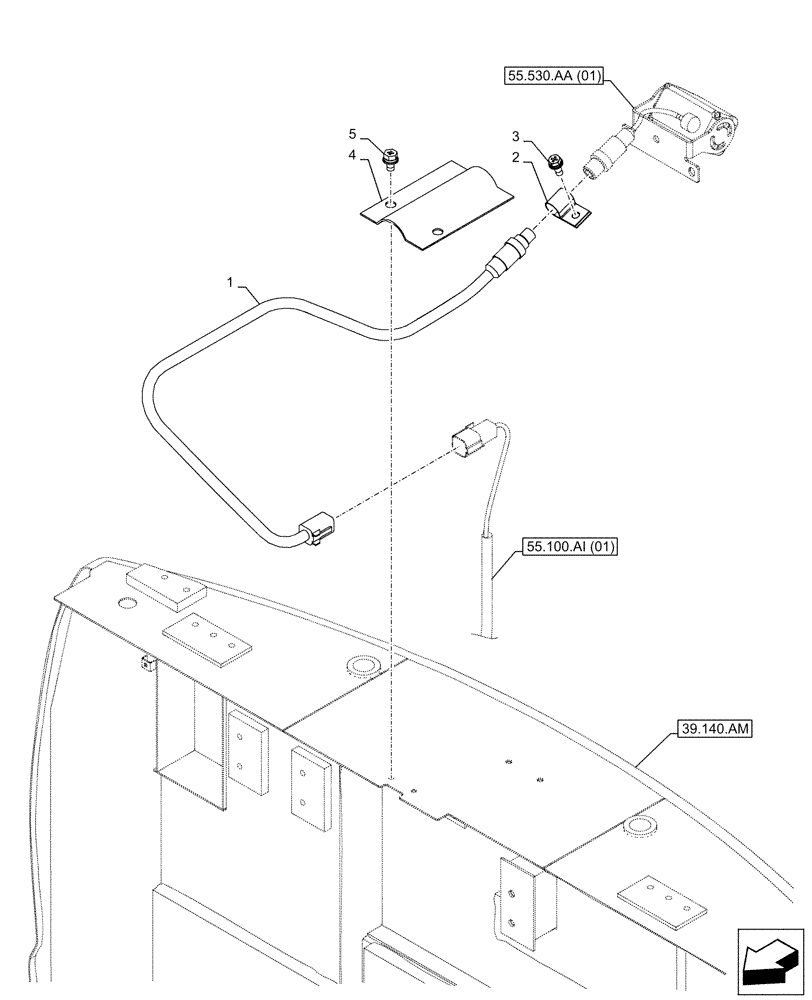 55.530.AA (01)

5
4
3
2
1

55.100.AI (01)

39.140.AM