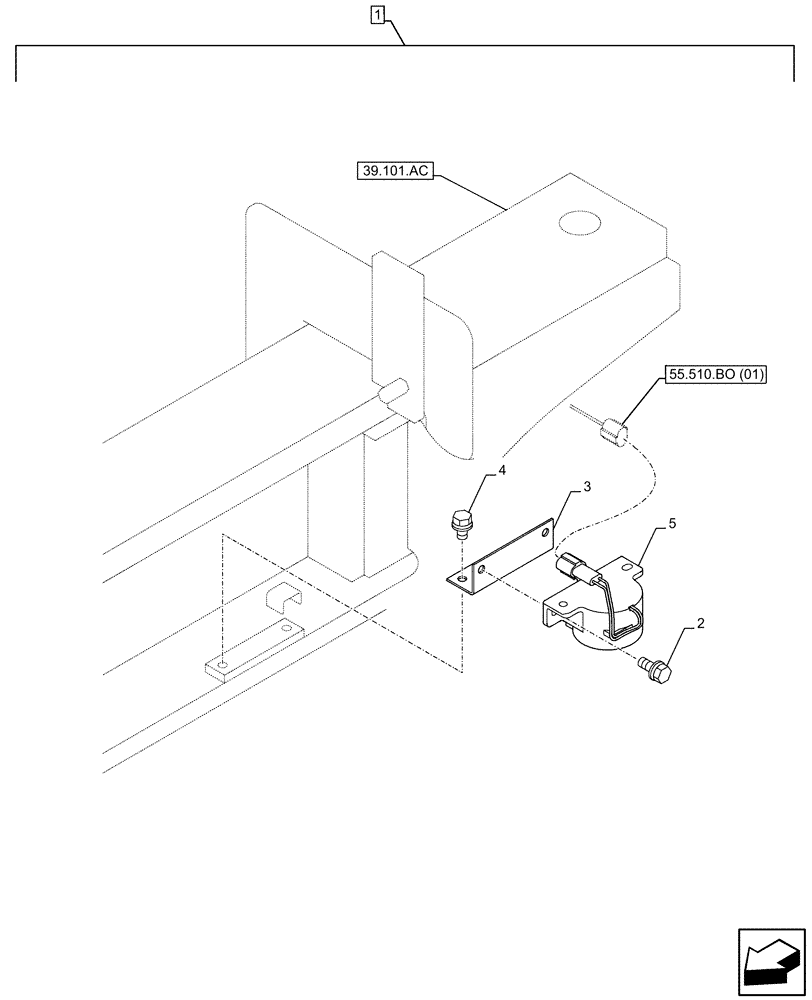 1

39.101.AC

55.510.BO (01)

4

3

5

2