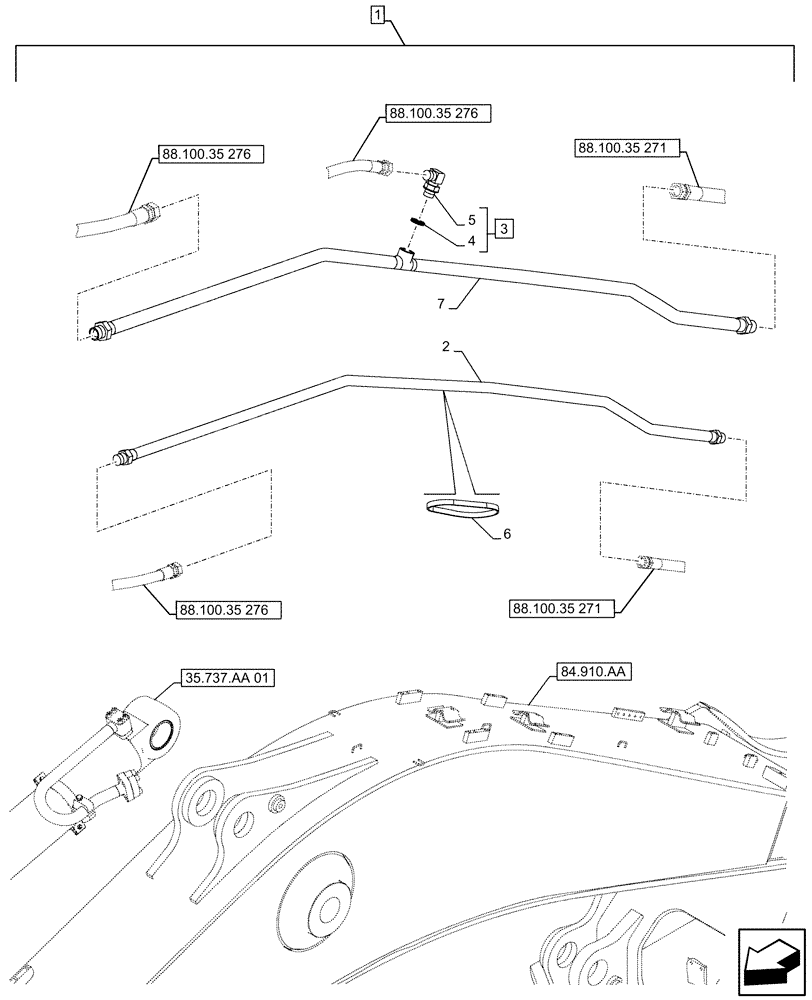 1

88.100.35 276

88.100.35 276

88.100.35 271

5

4

3

7

2

6

88.100.35 276

88.100.35 271

35.737.AA 01

84.910.AA