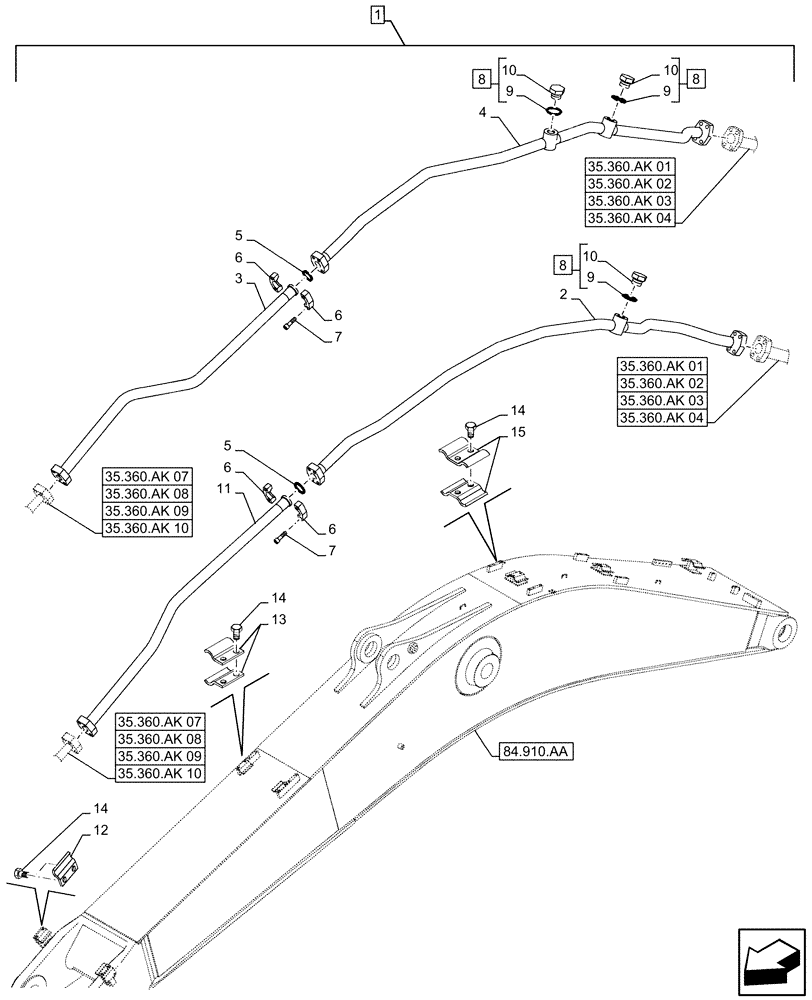 1

8
10
9

10
9
8

4

35.360.AK 01
35.360.AK 02
35.360.AK 03
35.360.AK 04

5
6
3
6
7

8
10
9

2

35.360.AK 01
35.360.AK 02
35.360.AK 03
35.360.AK 04

14
15

35.360.AK 07
35.360.AK 08
35.360.AK 09
35.360.AK 10

5
6
11
6
7

14
13

35.360.AK 07
35.360.AK 08
35.360.AK 09
35.360.AK 10

84.910.AA

14
12