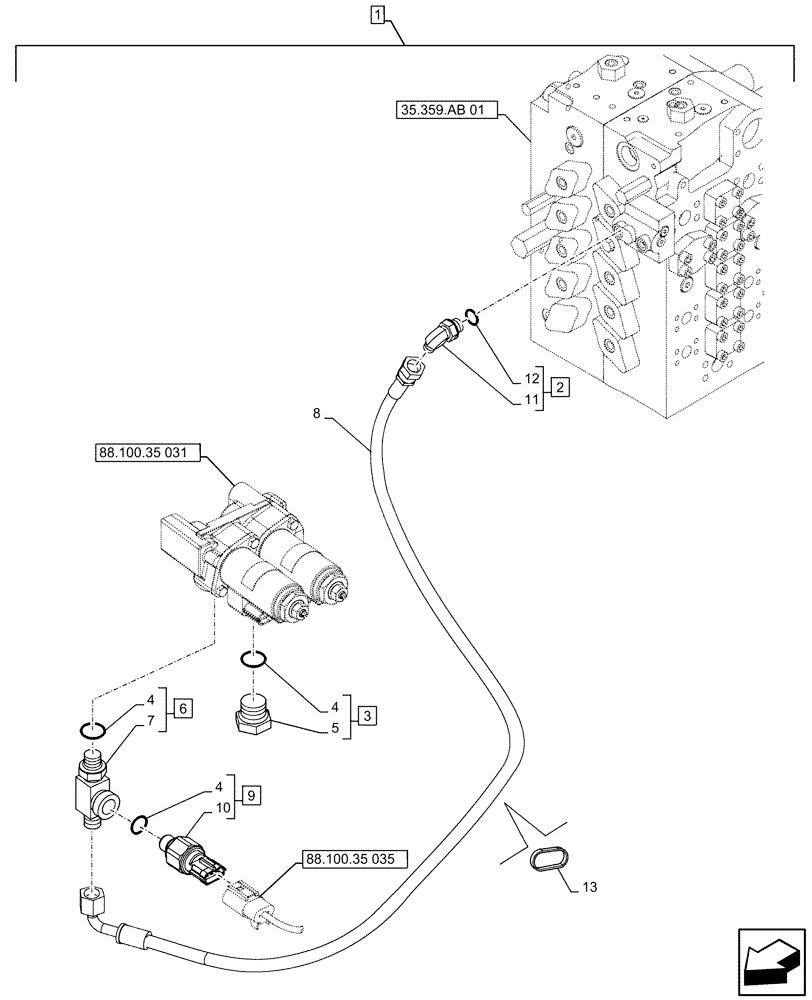 1

35.359.AB 01

12
11
2

8

88.100.35 031

4
7
6

4
5
3

4
10
9

88.100.35 035

13