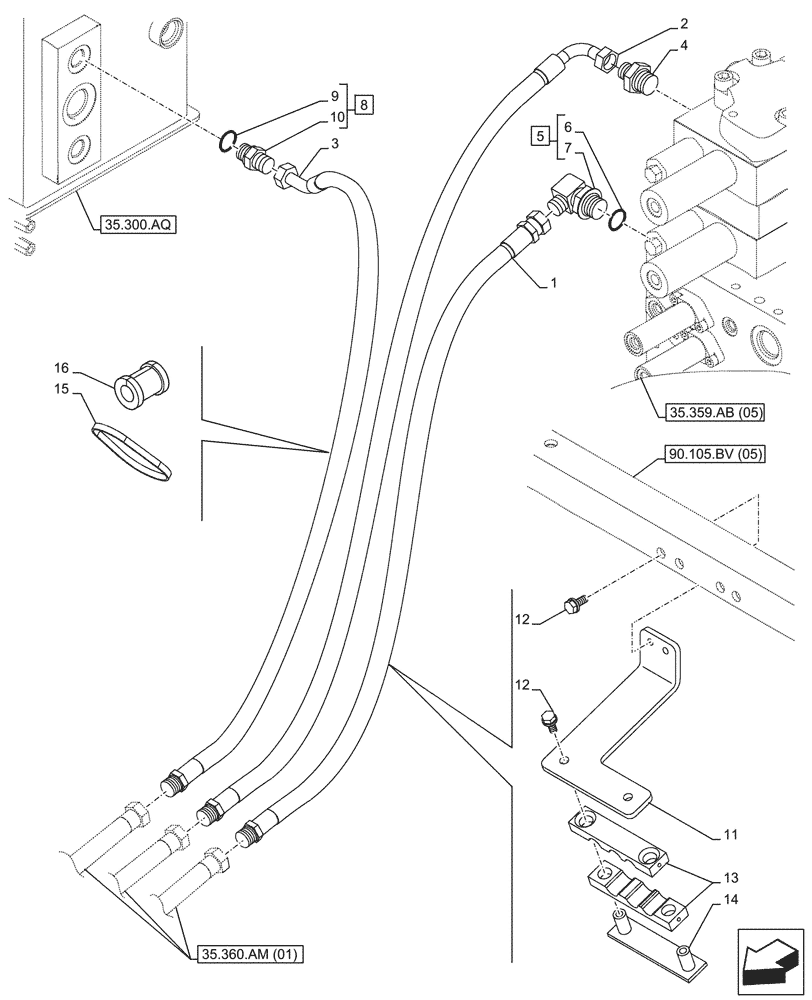 2
4
9
10
8
3
5
6
7
35.300.AQ
1
16
15
35.359.AB (05)
90.105.BV (05)
12
12
11
13
14
35.360.AM (01)