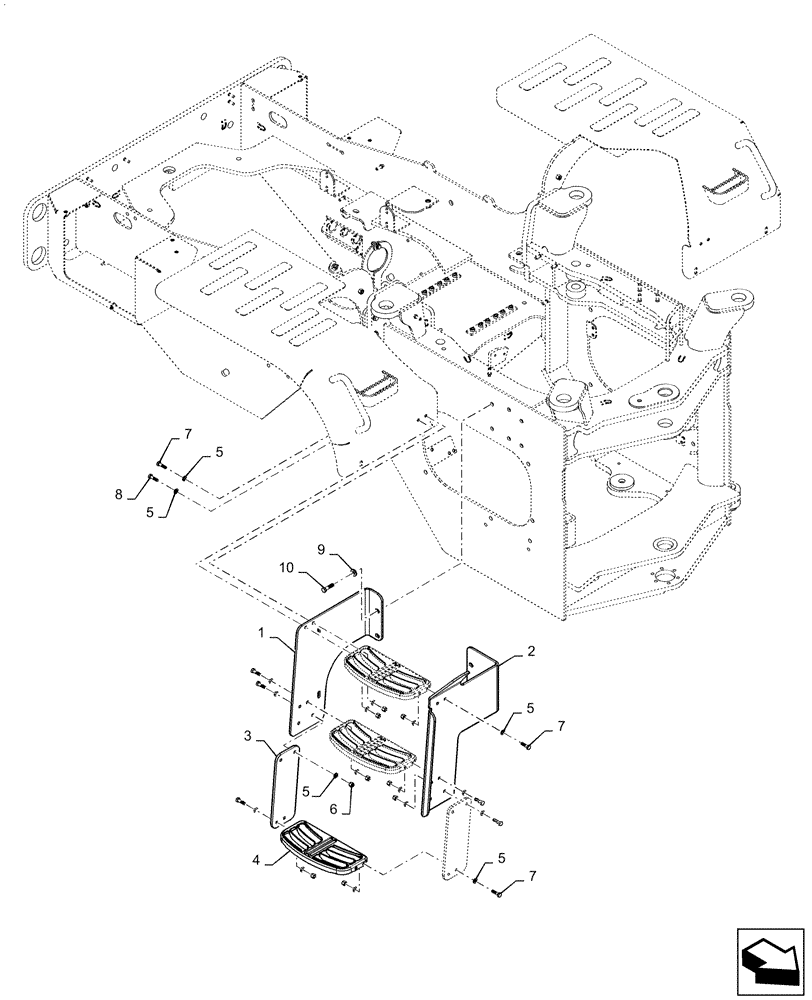 7
5
8
5
9
10
1
2
5
7
3
5
6
4
5
7