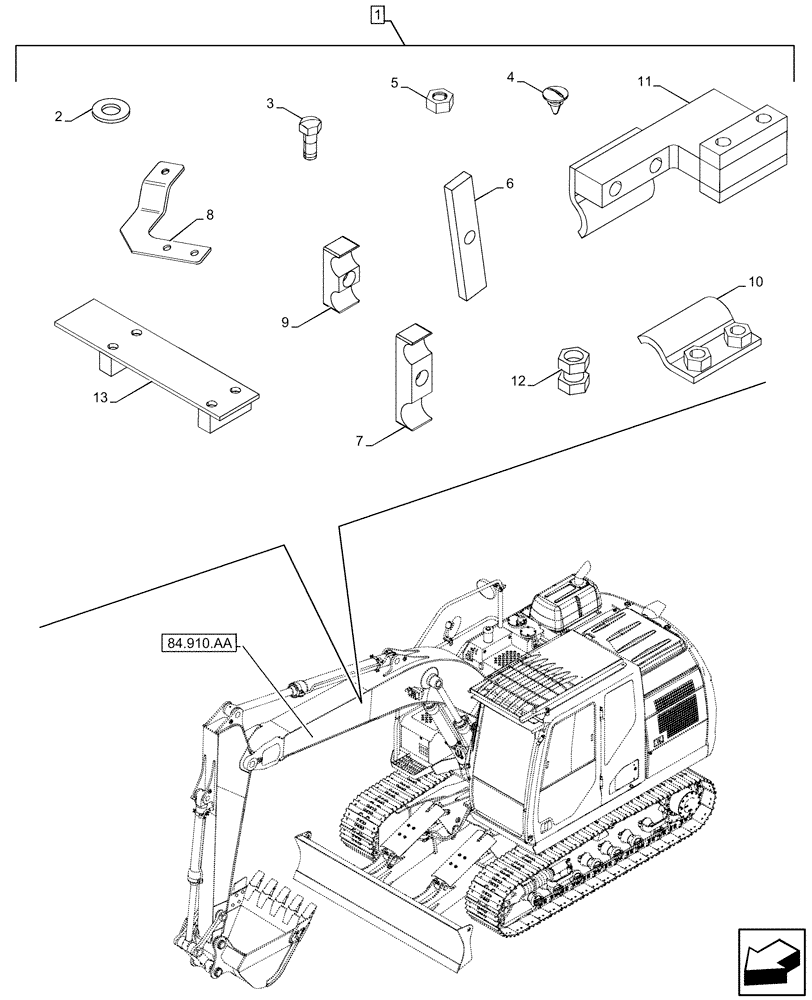 1

2

3

5

4

11

8

6

9

10

13

12

7

84.910.AA