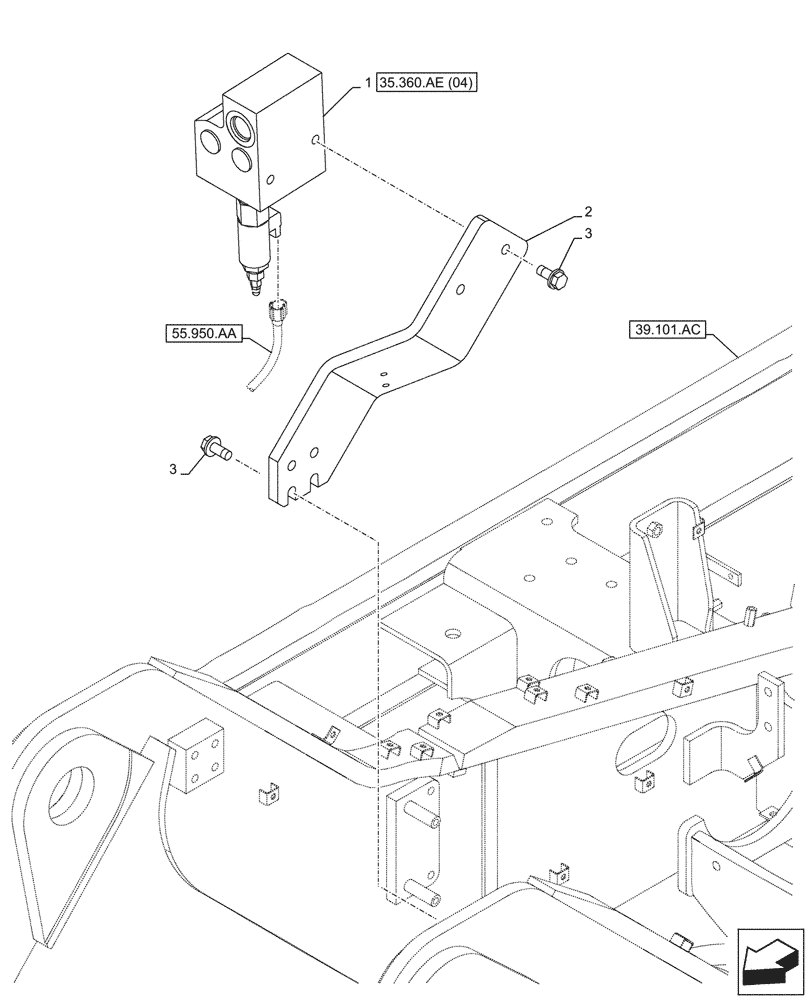 1 35.360.AE (04)

2

3

55.950.AA

39.101.AC

3