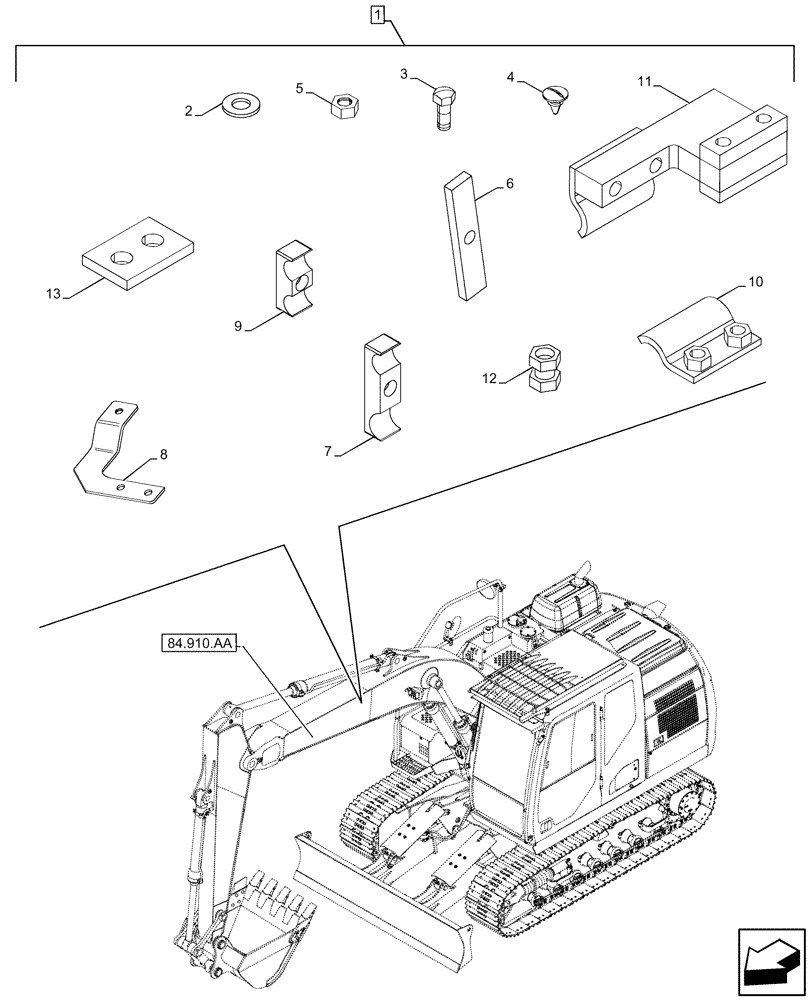 1

2
5
3
4
11
6
13
9
10
12
7
8

84.910.AA