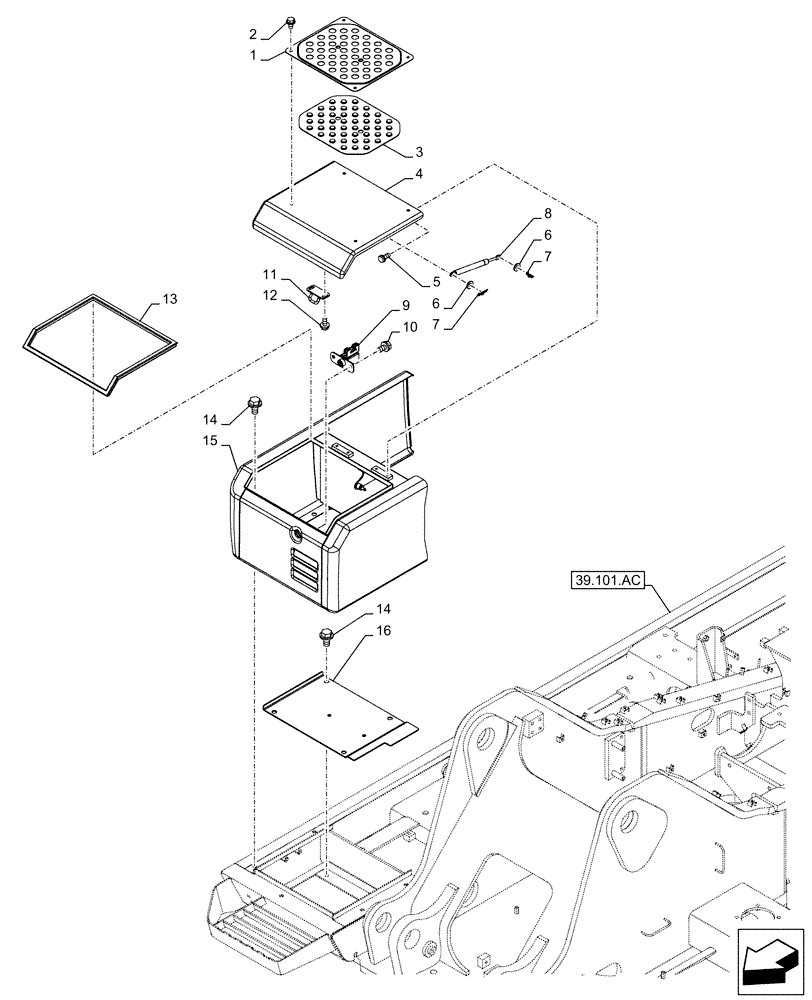 2
1
3
4
8
6
7
5
6
7
11
12
13
9
10
14
15
39.101.AC
14
16