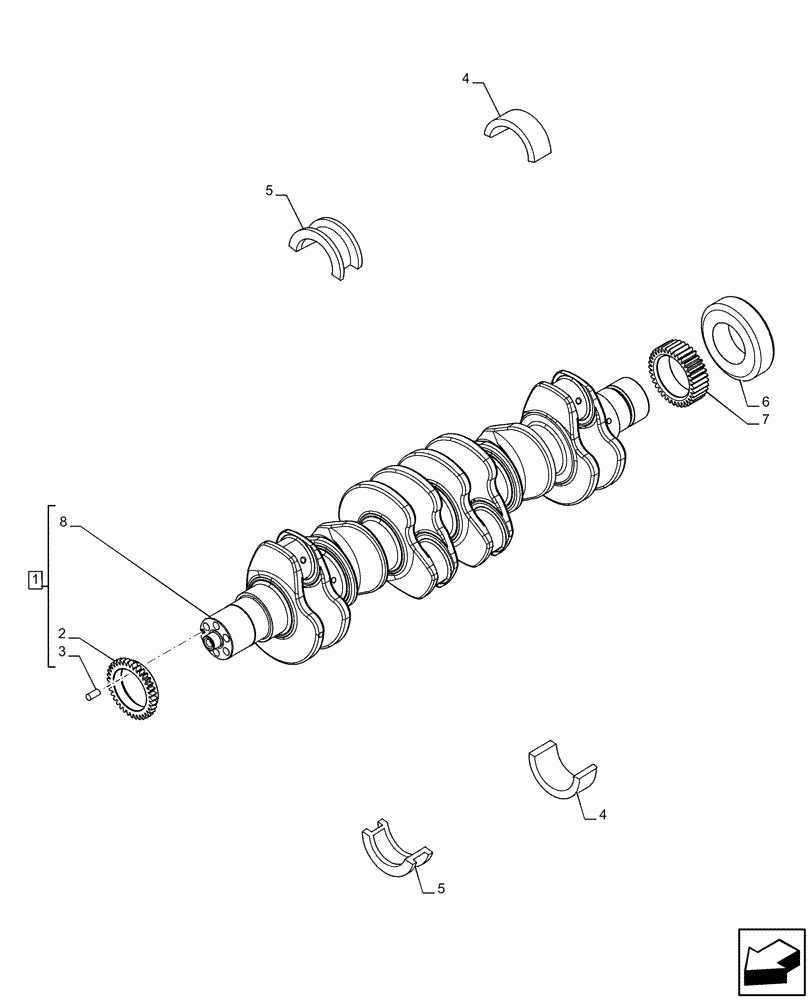 4
5
6
7
8
1
2
3
4
5