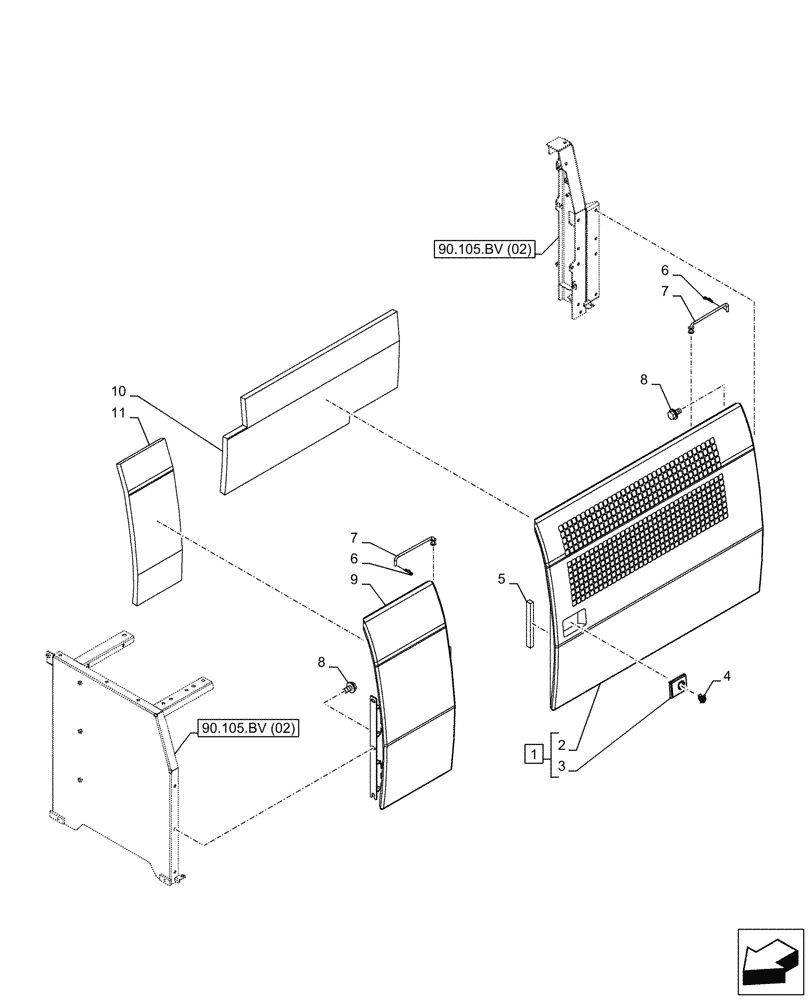 90.105.BV (02)
6
7
8
10
11
7
6
9
5
8
4
90.105.BV (02)
1
2
3