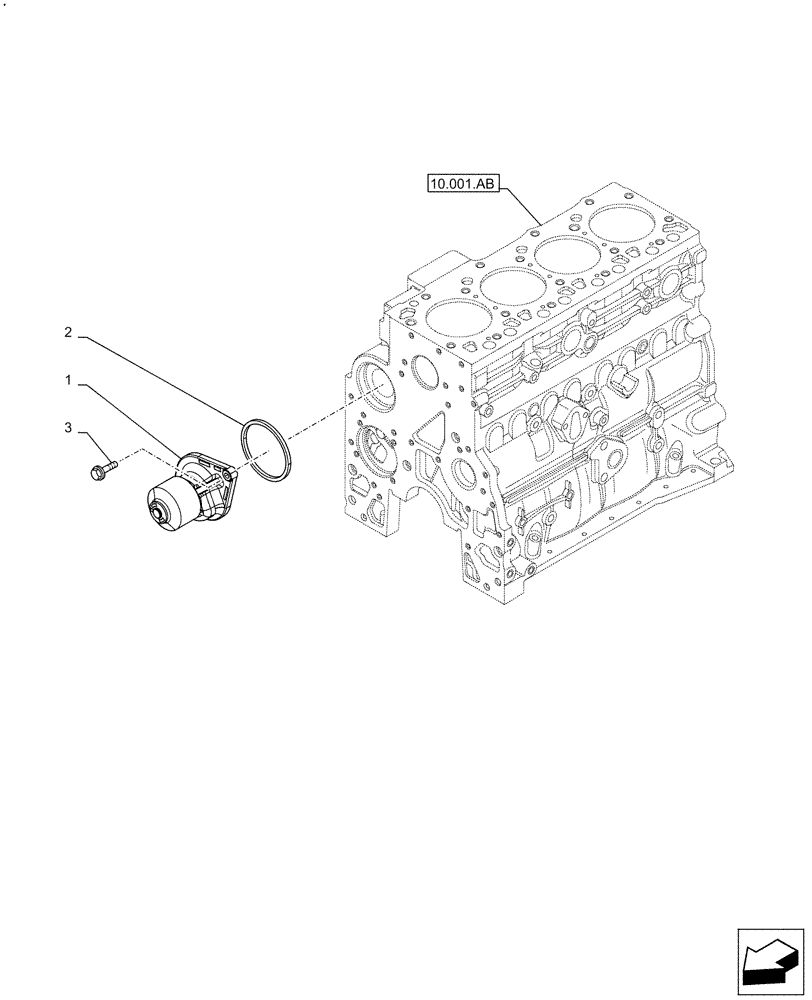 10.001.AB

2

1

3