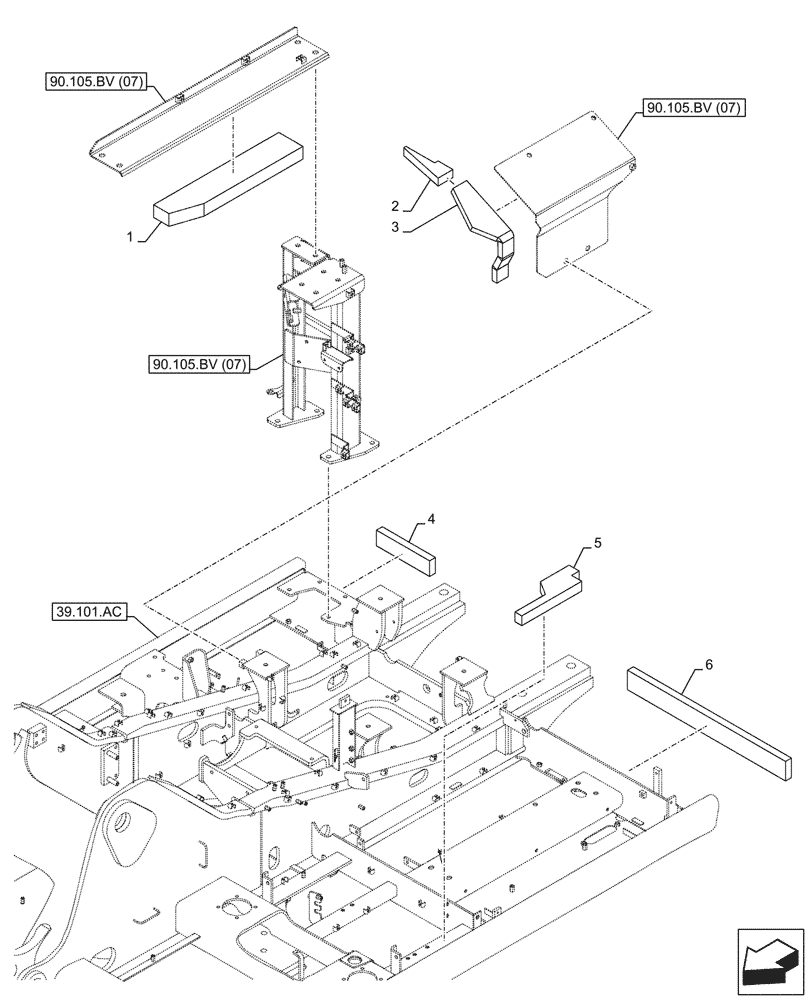 90.105.BV (07)

90.105.BV (07)

2

3

1

90.105.BV (07)

4

5

39.101.AC

6