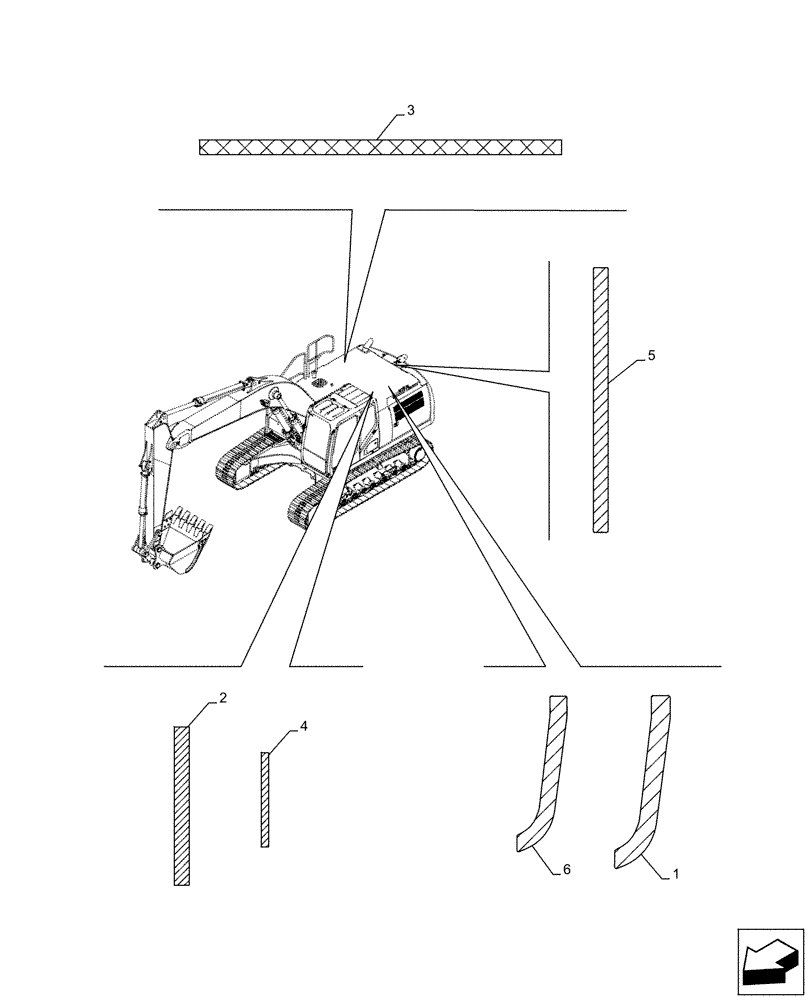 3

5

2

4

6

1