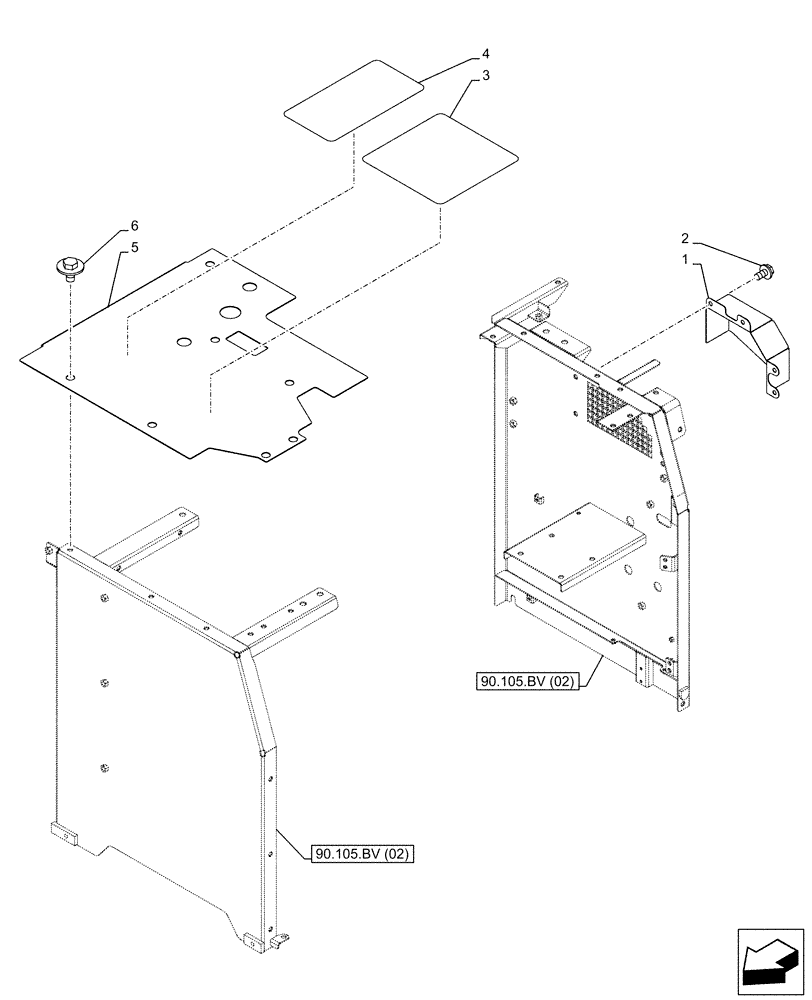 4
3
6
5
2
1
90.105.BV (02)
90.105.BV (02)