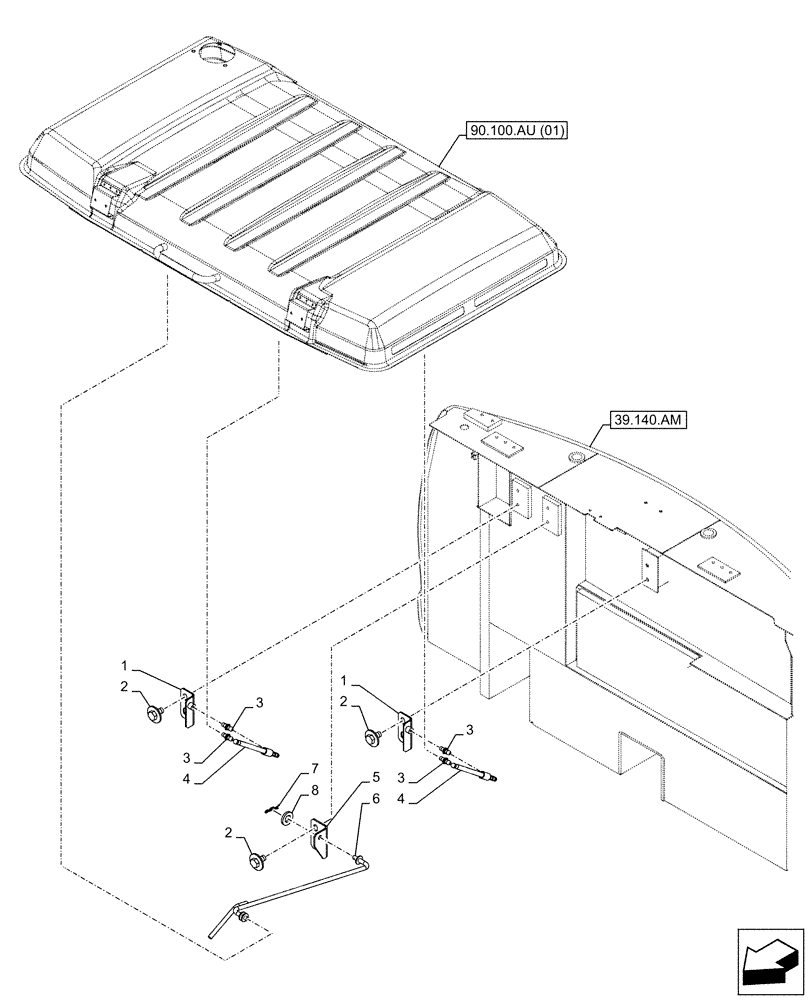 90.100.AU (01)

39.140.AM

1
2
3
3
4
1
2
3
3
4
7
8
5
6
2