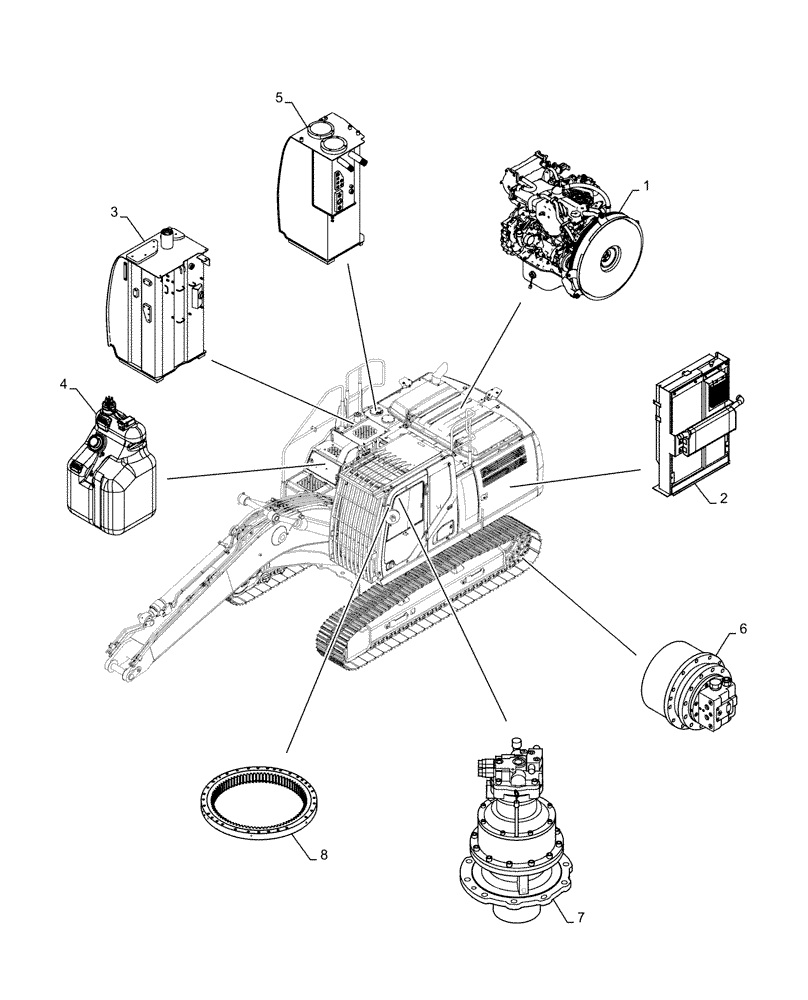 5
3
1
4
2
6
8
7