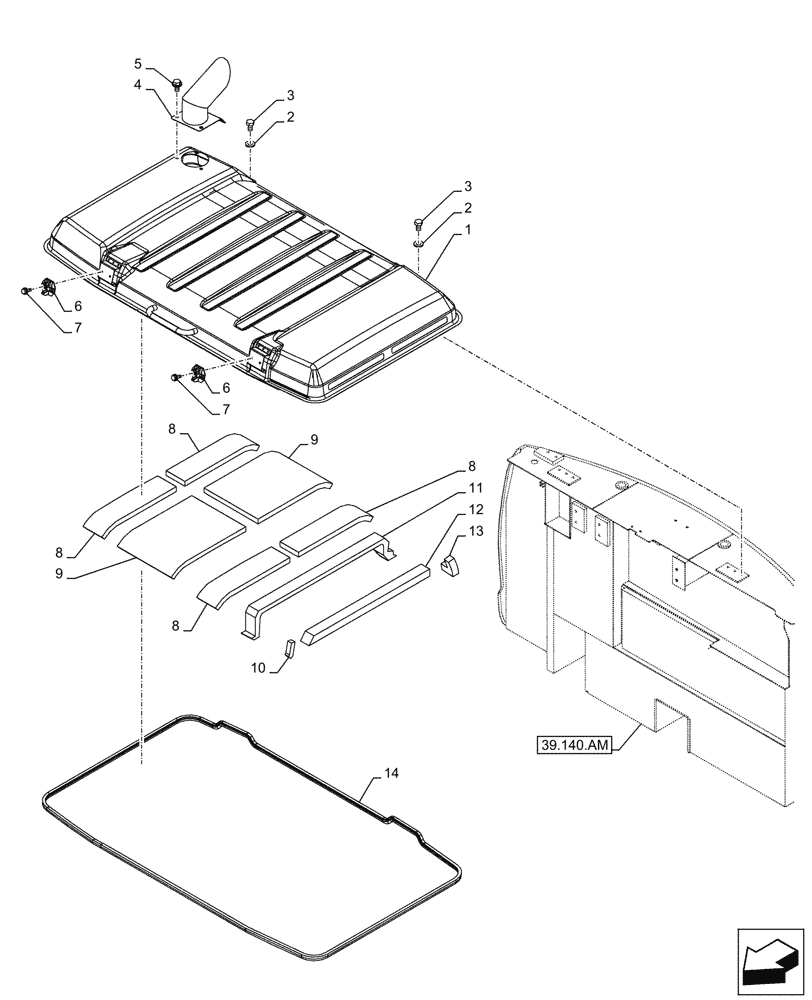 5
4
3
2
3
2
1
6
7
6
7
8
9
8
11
12
13
8
9
8
10
39.140.AM
14