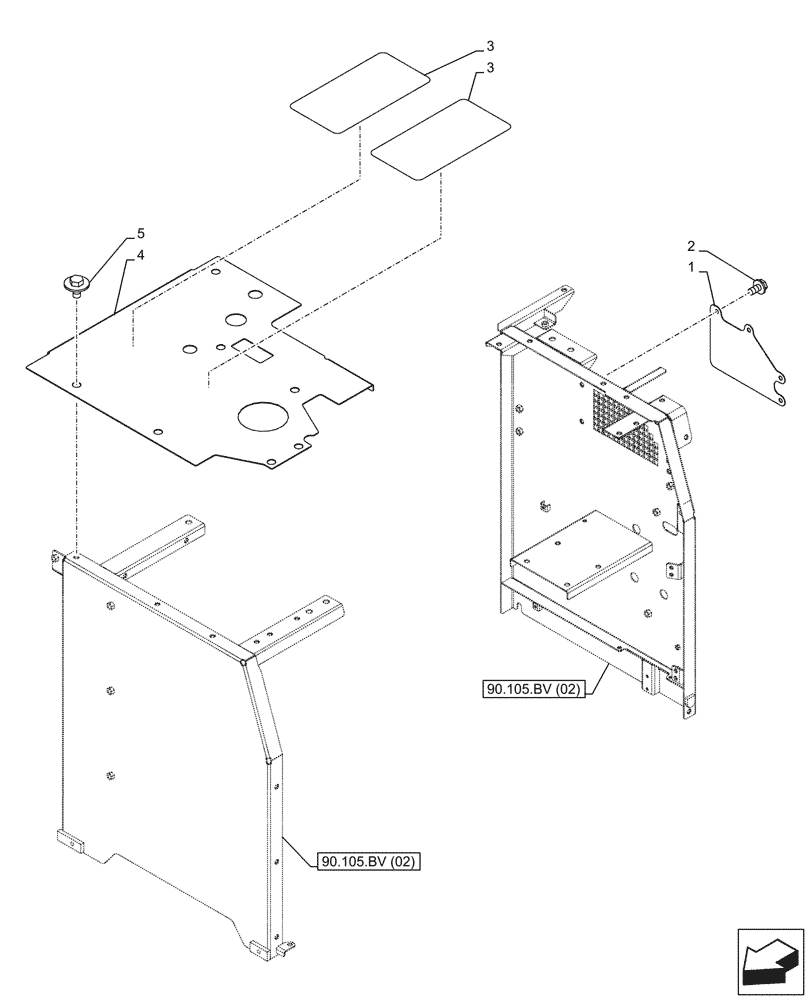 3
3
5
4
2
1
90.105.BV (02)
90.105.BV (02)