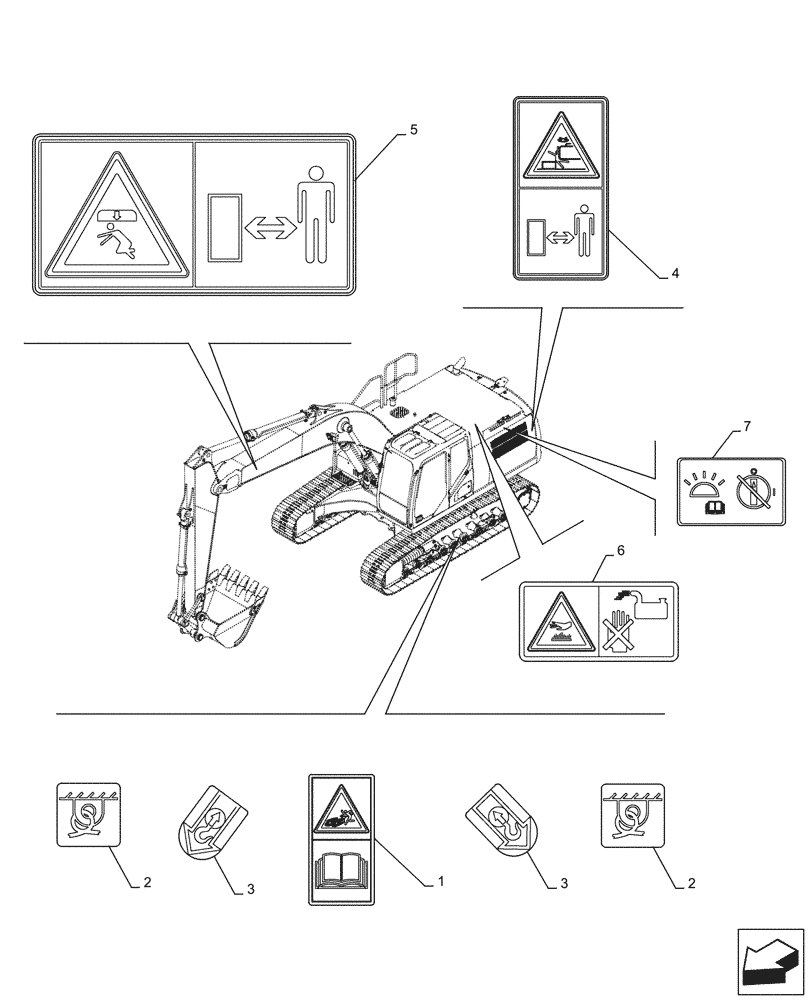 5
4
7
6
2
3
1
3
2