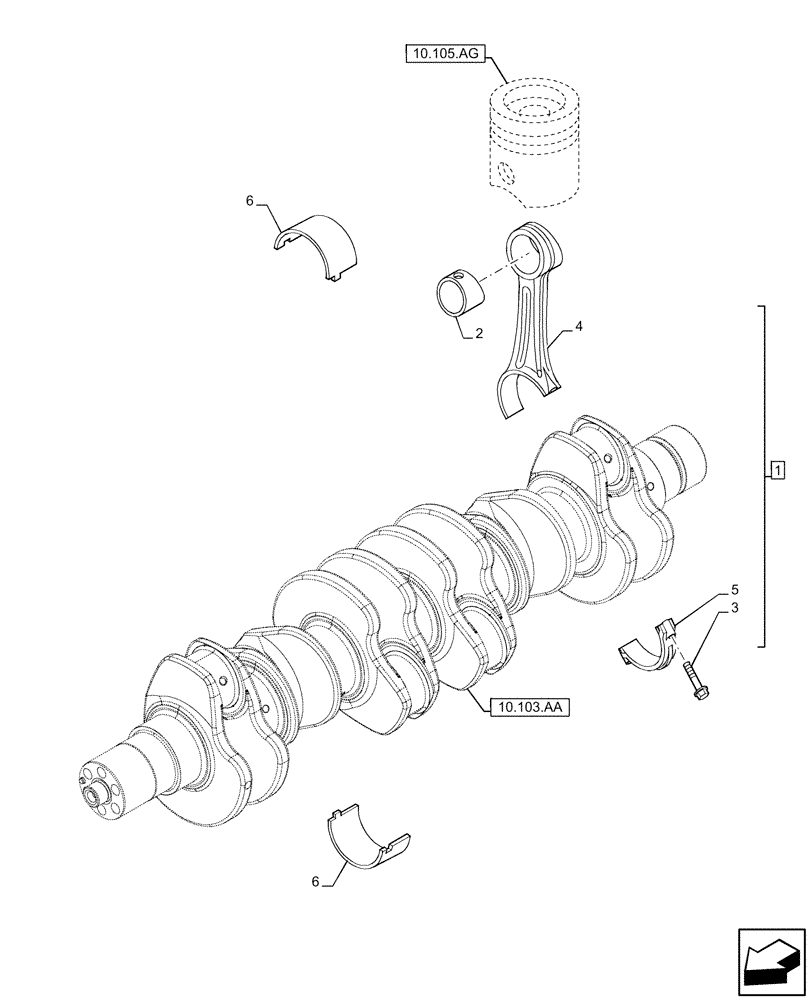 10.105.AG

6

2

4

1

5

3

10.103.AA

6