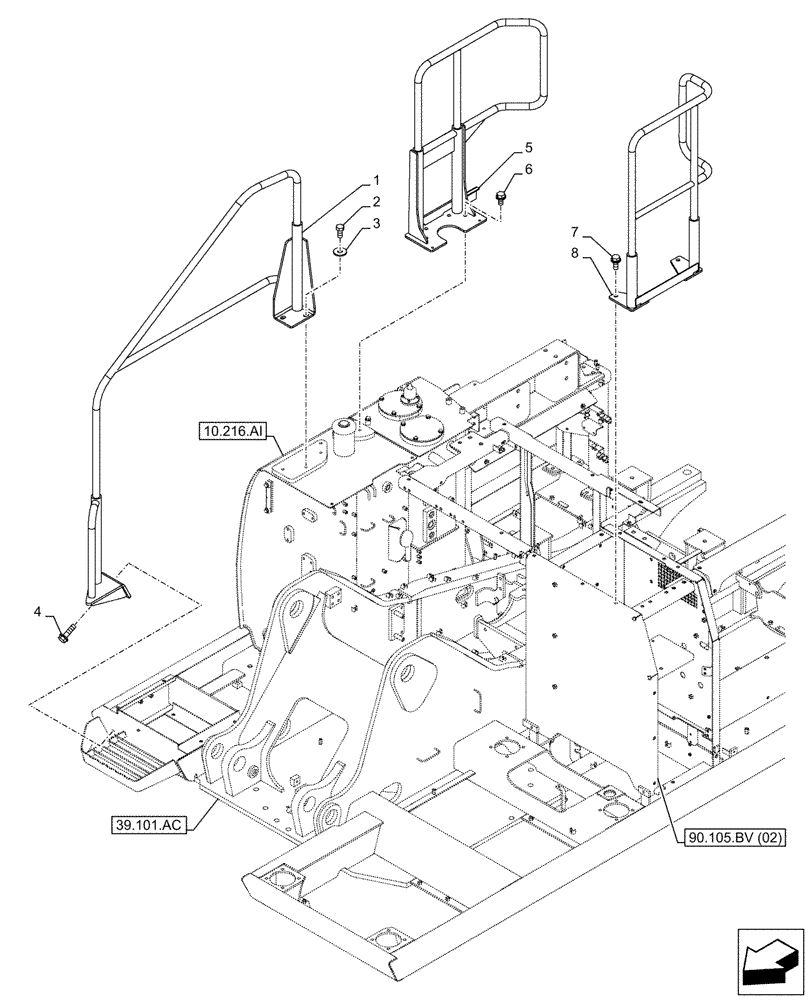 1
2
3
5
6
7
8
10.216.AI
4
39.101.AC
90.105.BV (02)