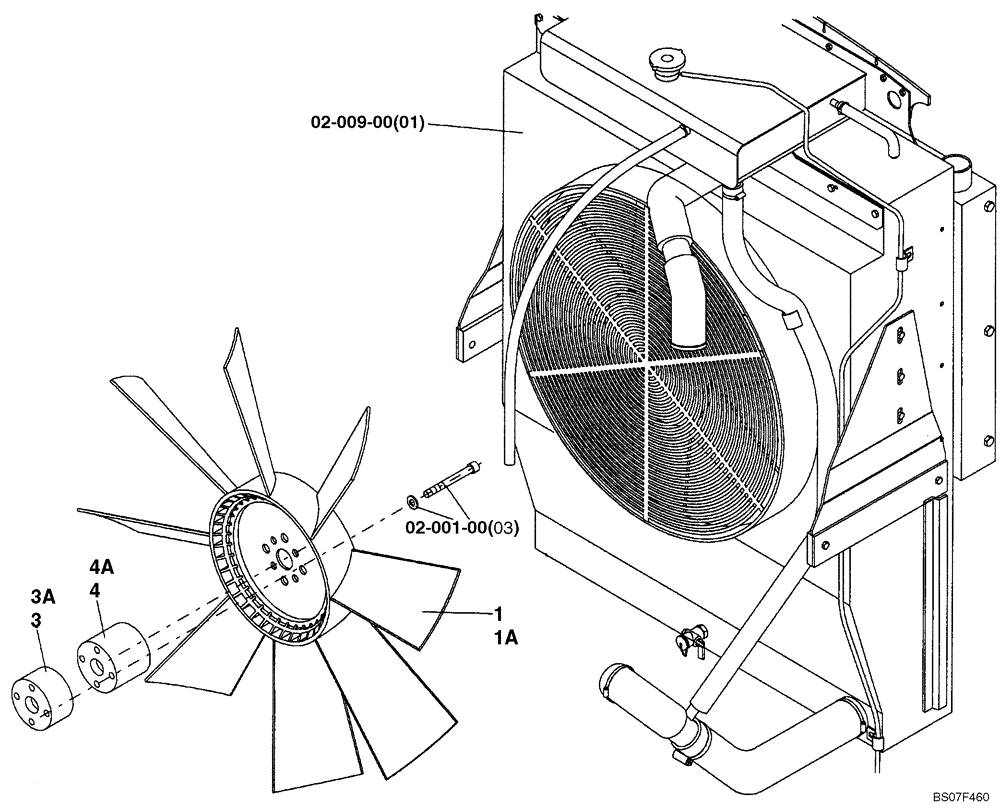 02-009-00(01)

02-001-00(03)

4A
4

3A
3

1
1A

BS07F460