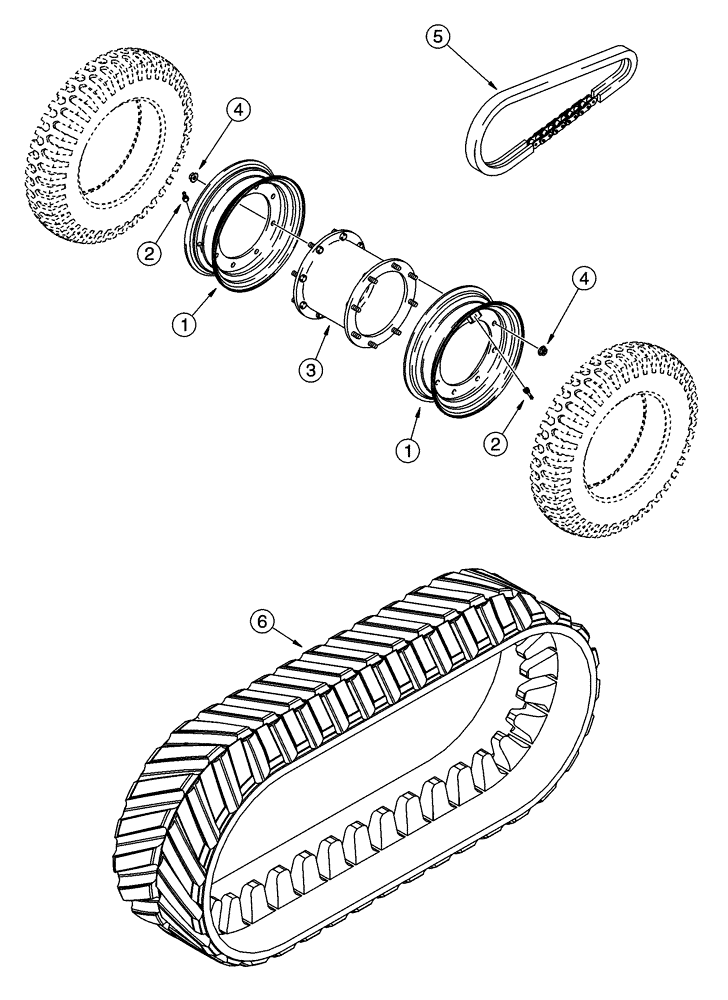 5
4
2
1
3
4
1
2
6