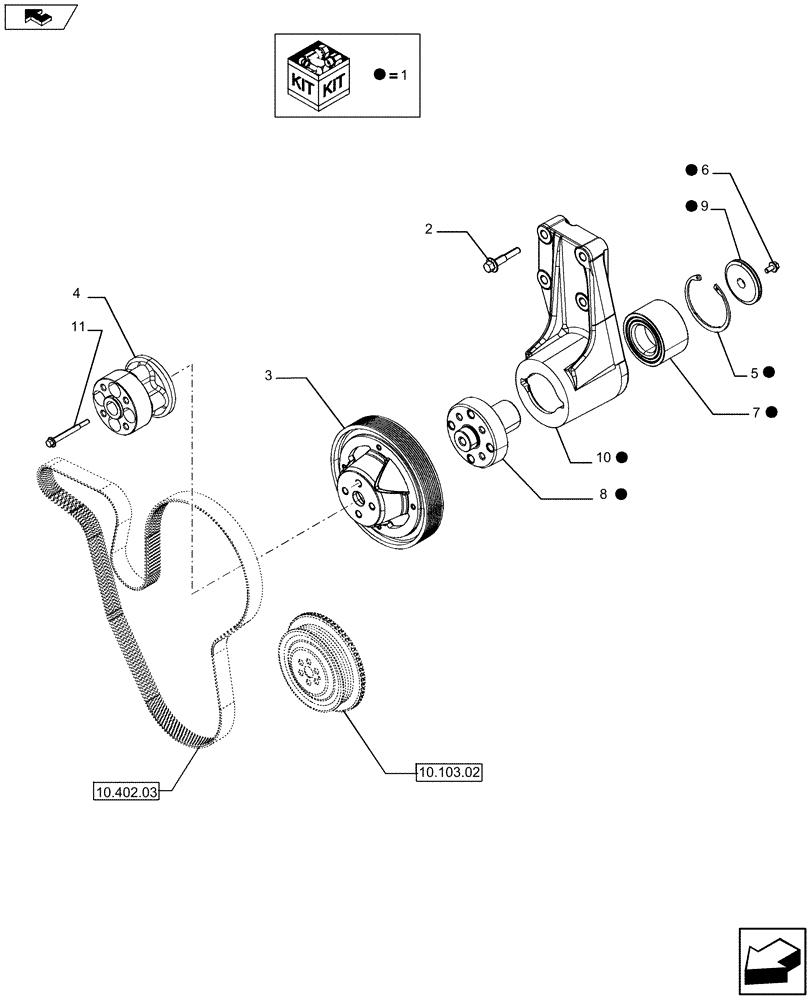 KIT KIT ● = 1

● 6
● 9
2
4
11
3
5 ●
7 ●
10 ●
8 ●
10.402.03
10.103.02