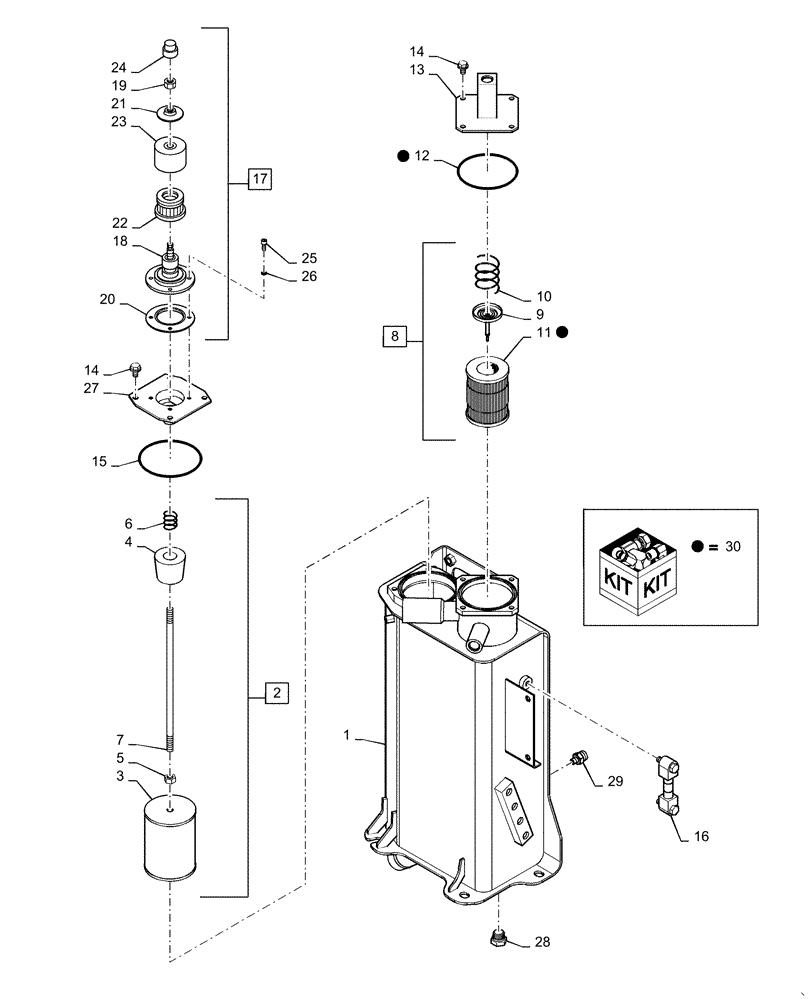 24
19
21
23
17
22
18
25
26
20
14
27
15
6
4
2
7
5
3
14
13
● 12
10
9
8
11 ●
KIT KIT
● = 30
1
29
16
28