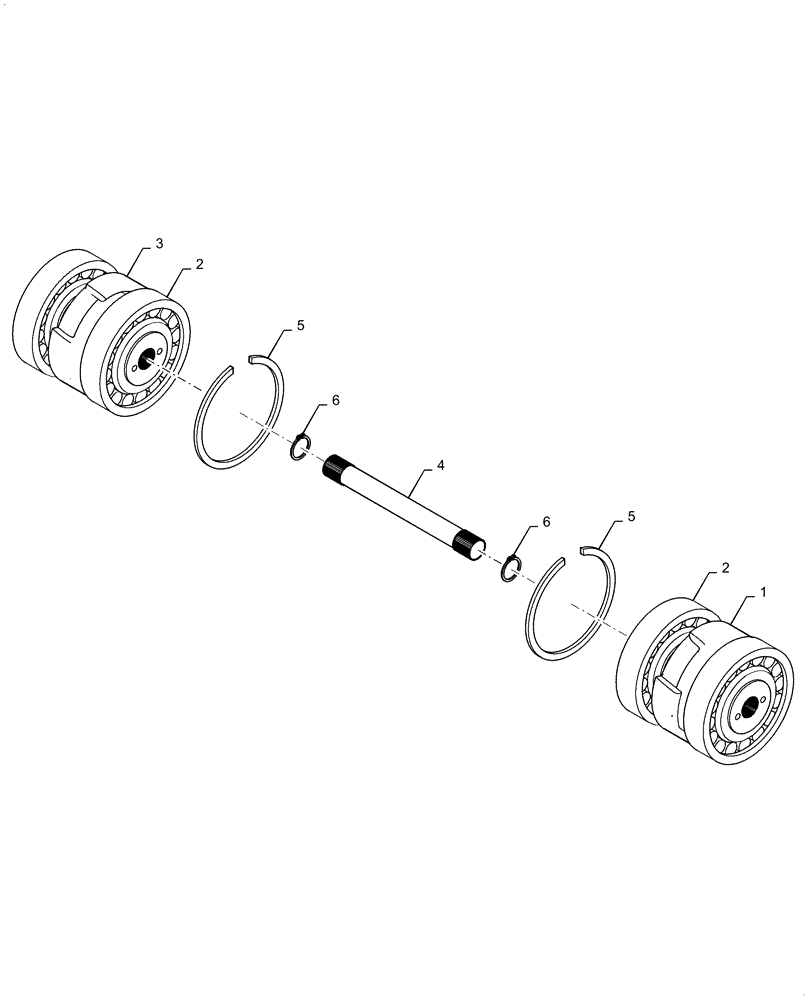 3
2
5
6
4
6
5
2
1