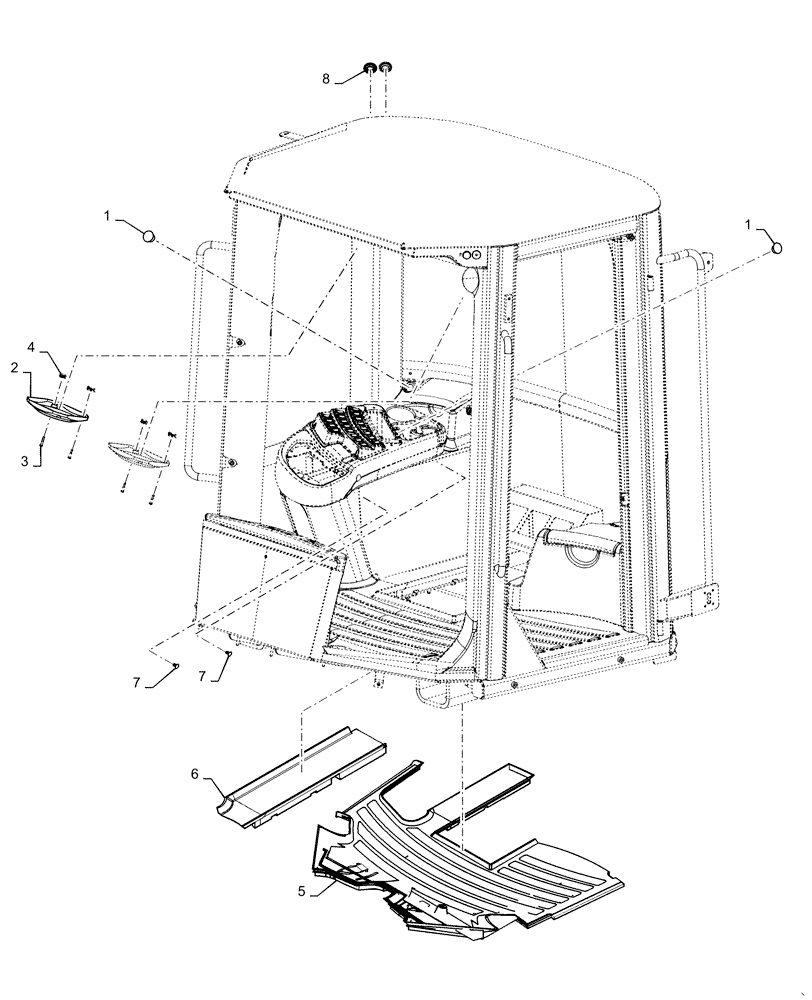 8
1
1
4
2
3
7
7
6
5