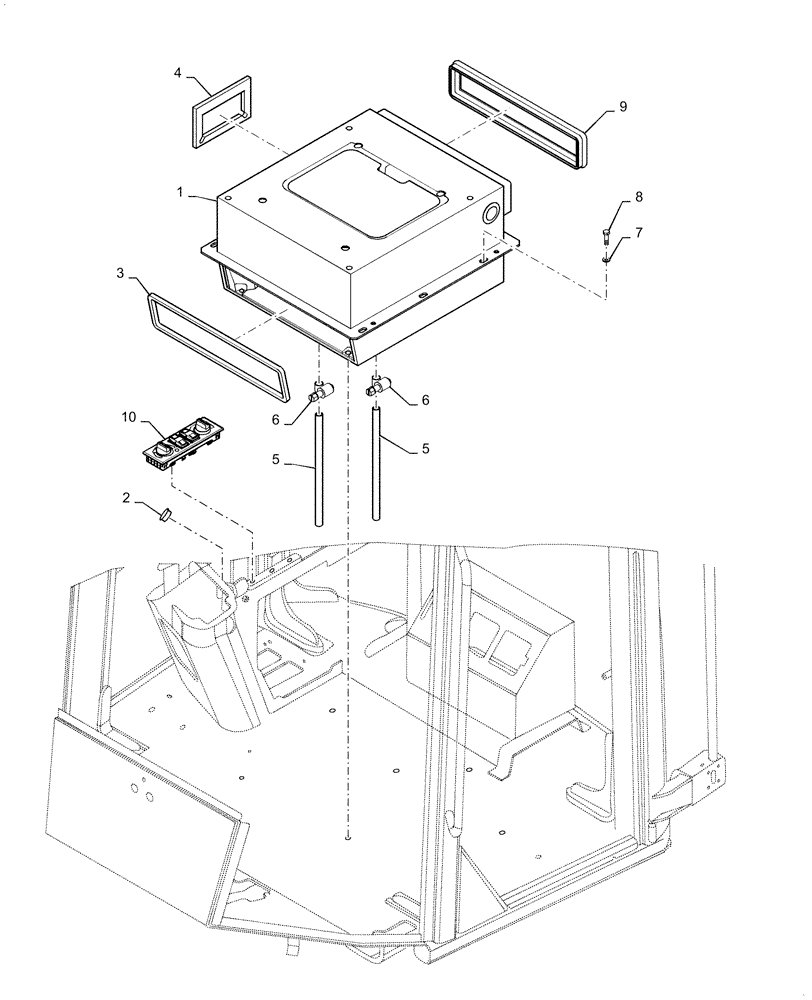 4
9
1
8
7
3
6
6
10
5
5
2