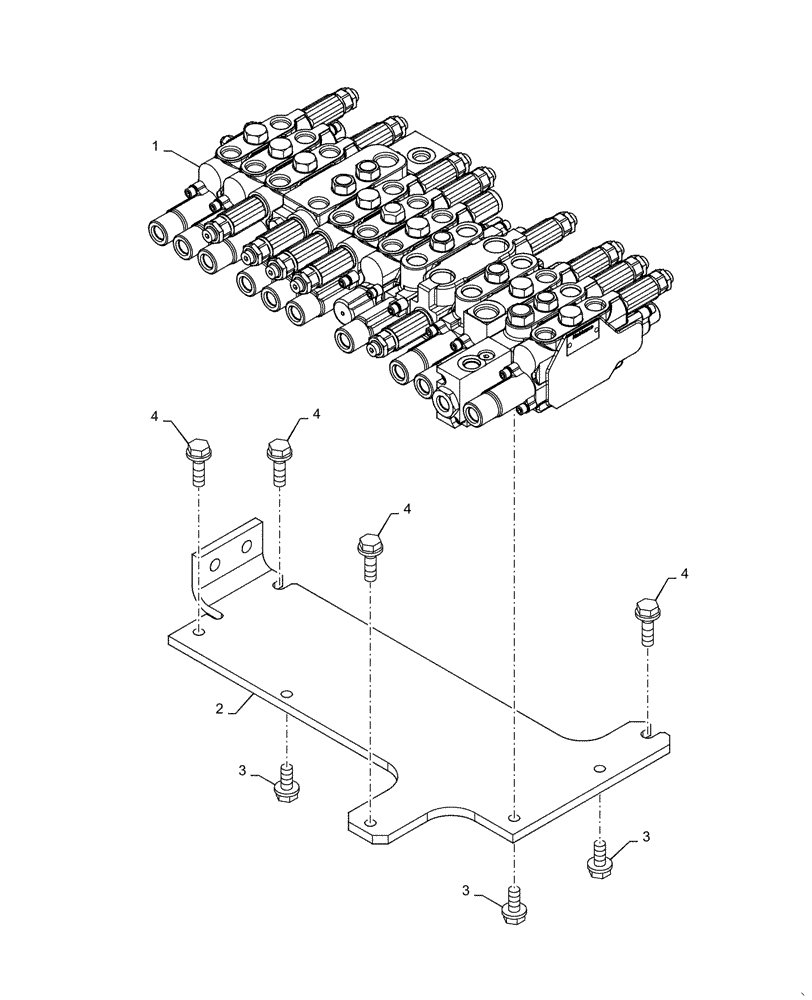 1

4
4
4
4

2

3
3
3