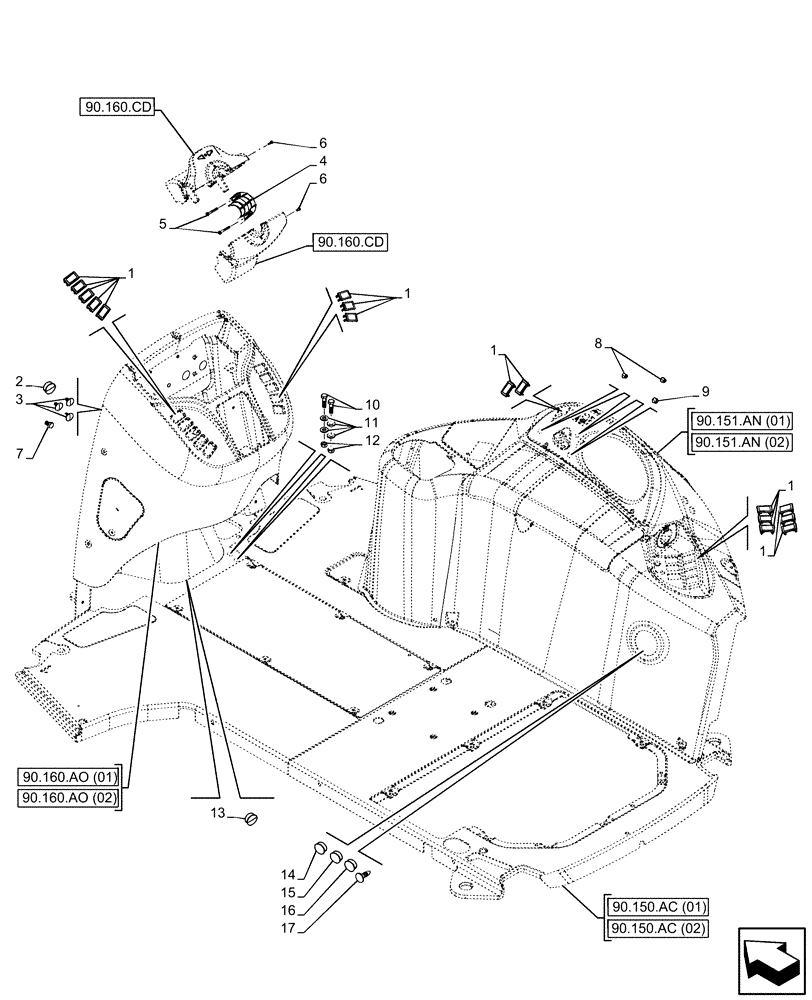 90.160.CD

6

4

6

5

90.160.CD

1

1

2

3

7

10

11

12

1

8

9

90.151.AN (01)

90.151.AN (02)

1

1

90.160.AO (01)

90.160.AO (02)

13

14

15

16

17

90.150.AC (01)

90.150.AC (02)