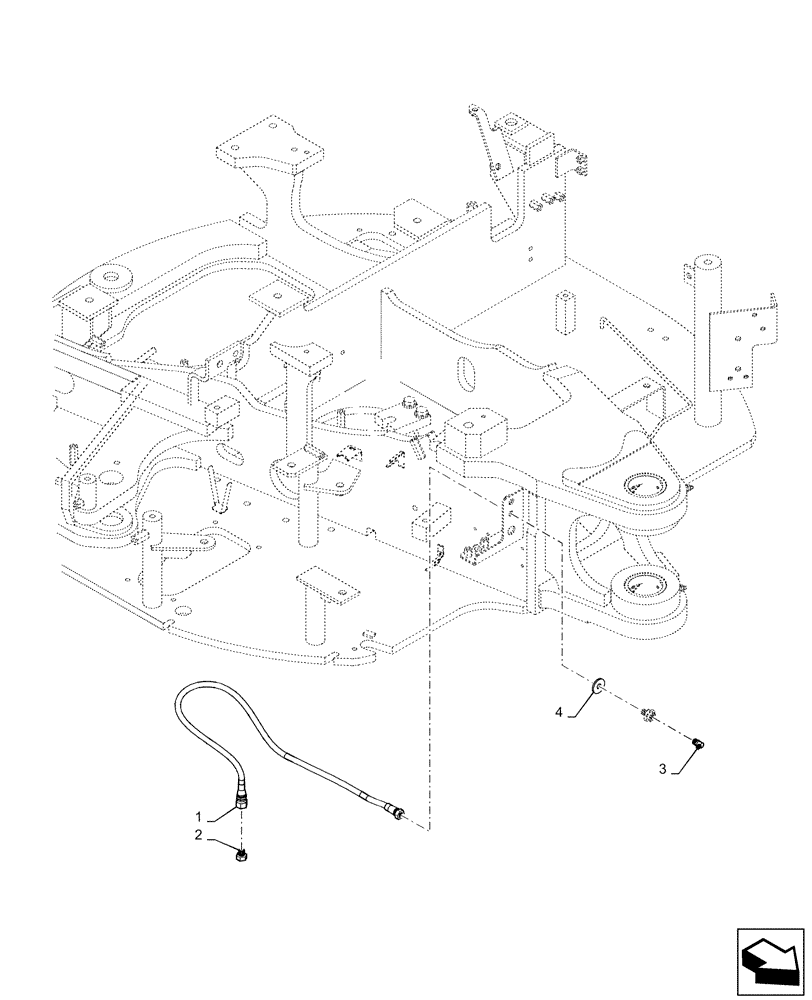 4
3
1
2