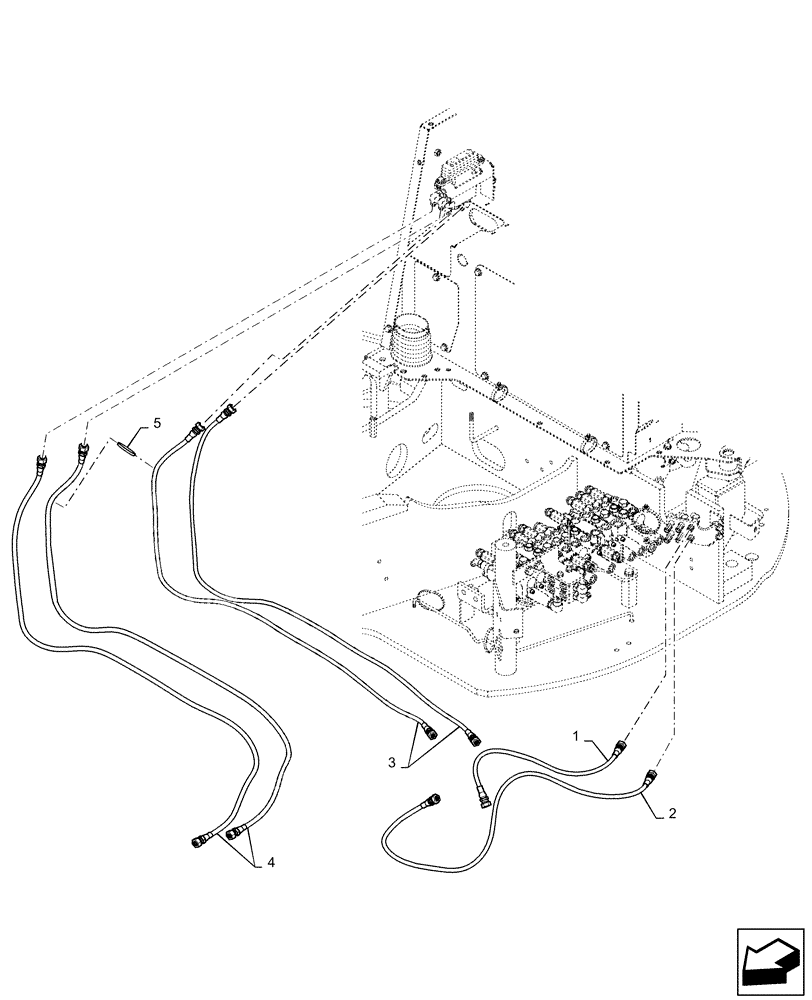 5
3
1
2
4