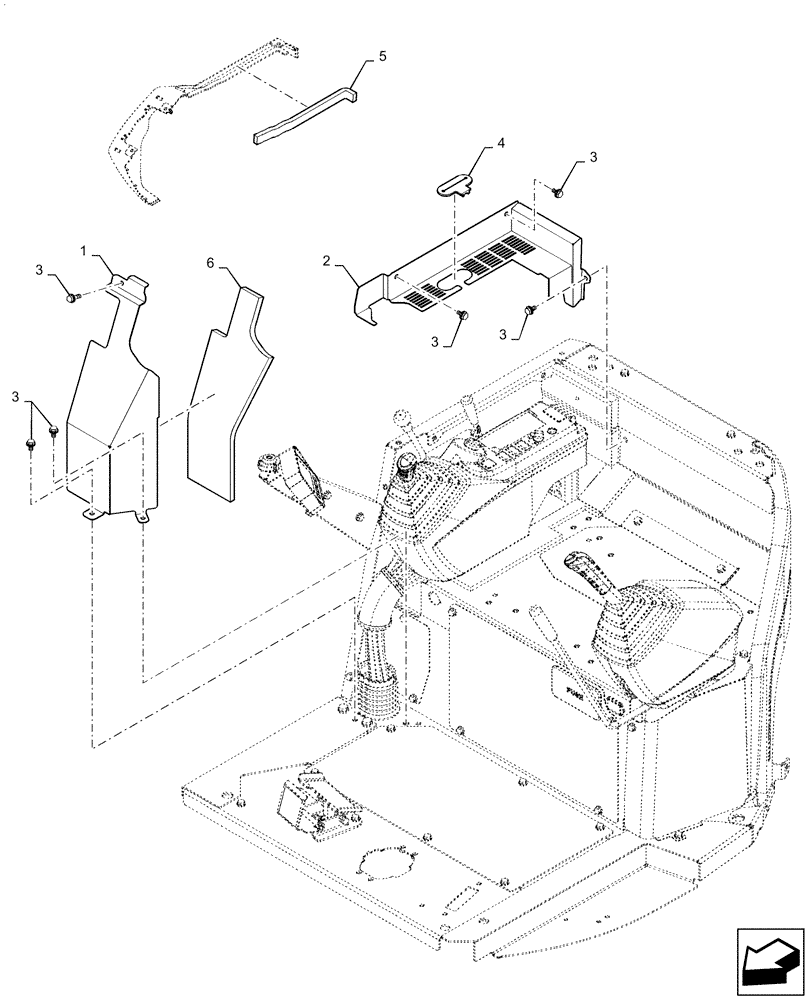 5
4
3
1
6
2
3
3
3
3