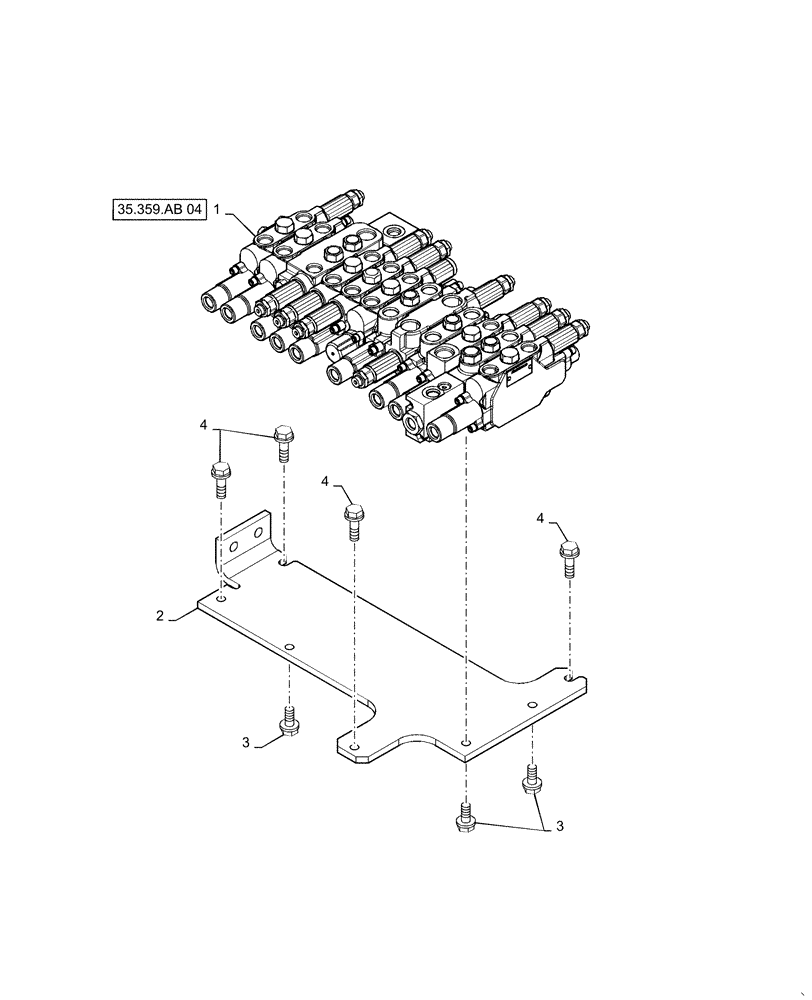 35.359.AB 04
1
4
4
4
2
3
3