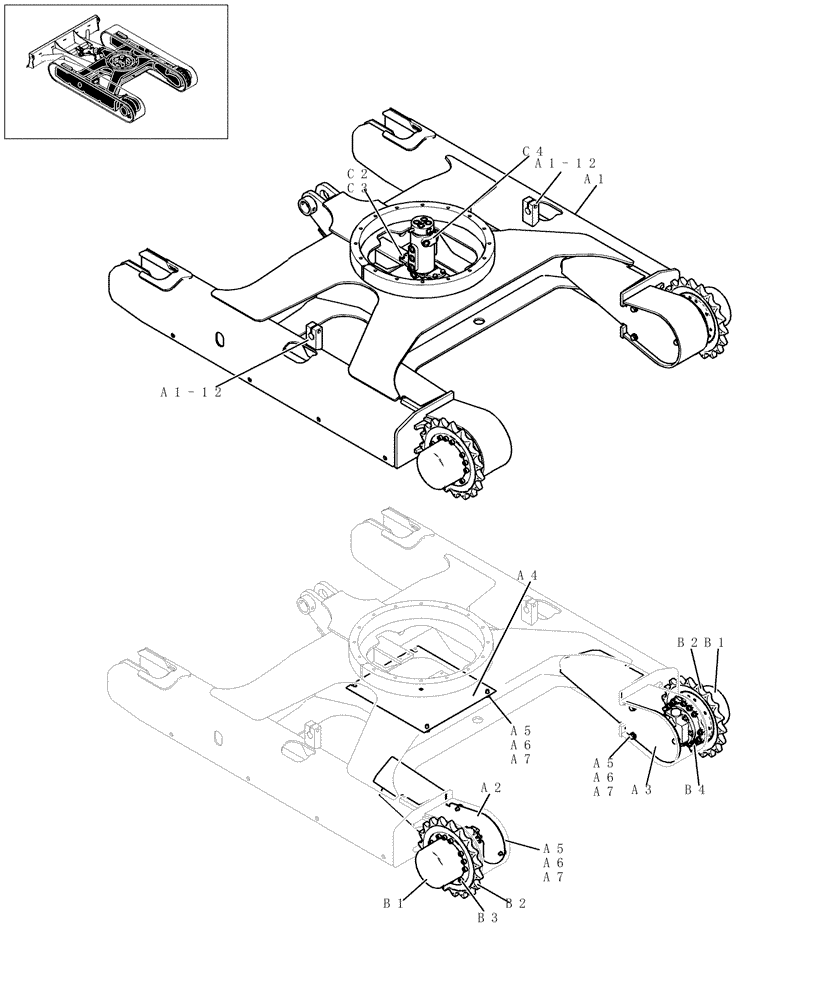 C4
A1-12
A1
C2
C3
A1-12

A4
B2 B1
A5
A6
A7
A5
A6
A7
A3
B4
A2
A5
A6
A7
B1
B3
B2