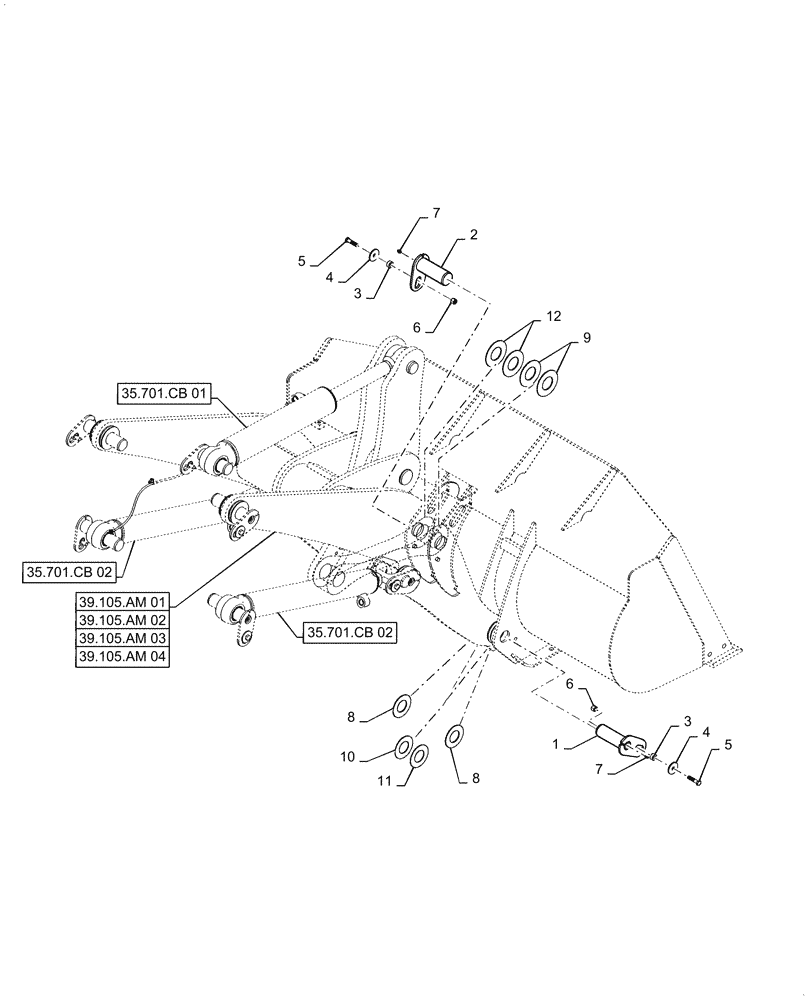 7
2
5
4
3
6
12
9
35.701.CB 01
35.701.CB 02
39.105.AM 01
39.105.AM 02
39.105.AM 03
39.105.AM 04
35.701.CB 02
6
3
4
5
1
7
8
10
11
8