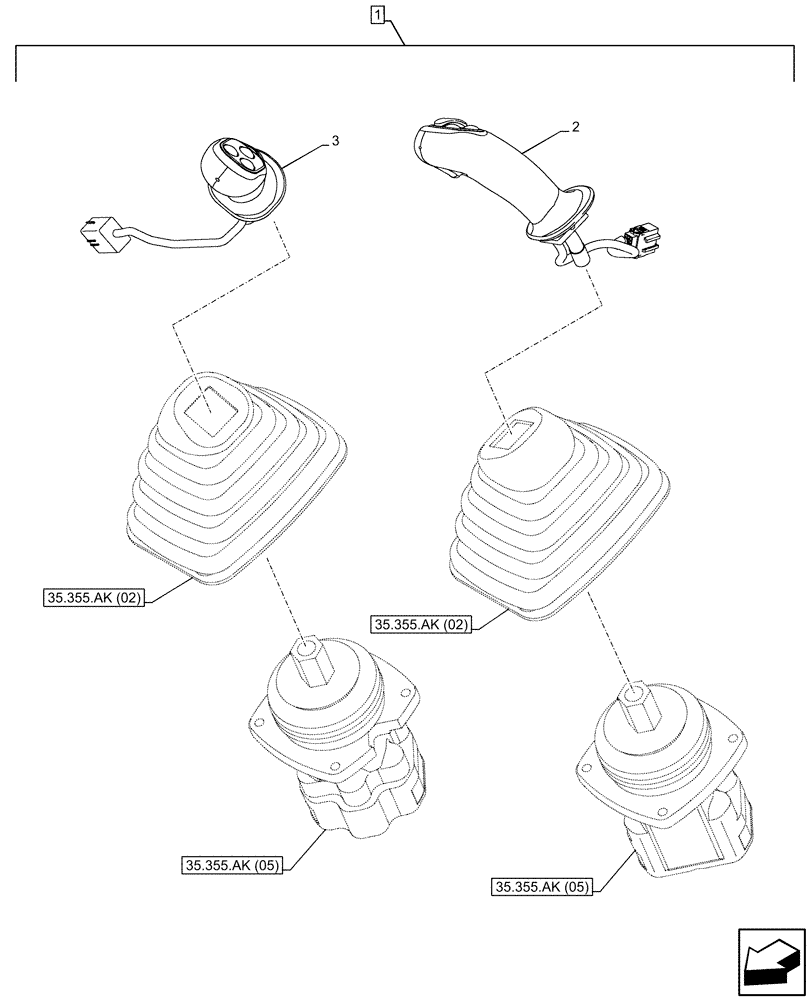 1

3

2

35.355.AK (02)

35.355.AK (02)

35.355.AK (05)

35.355.AK (05)