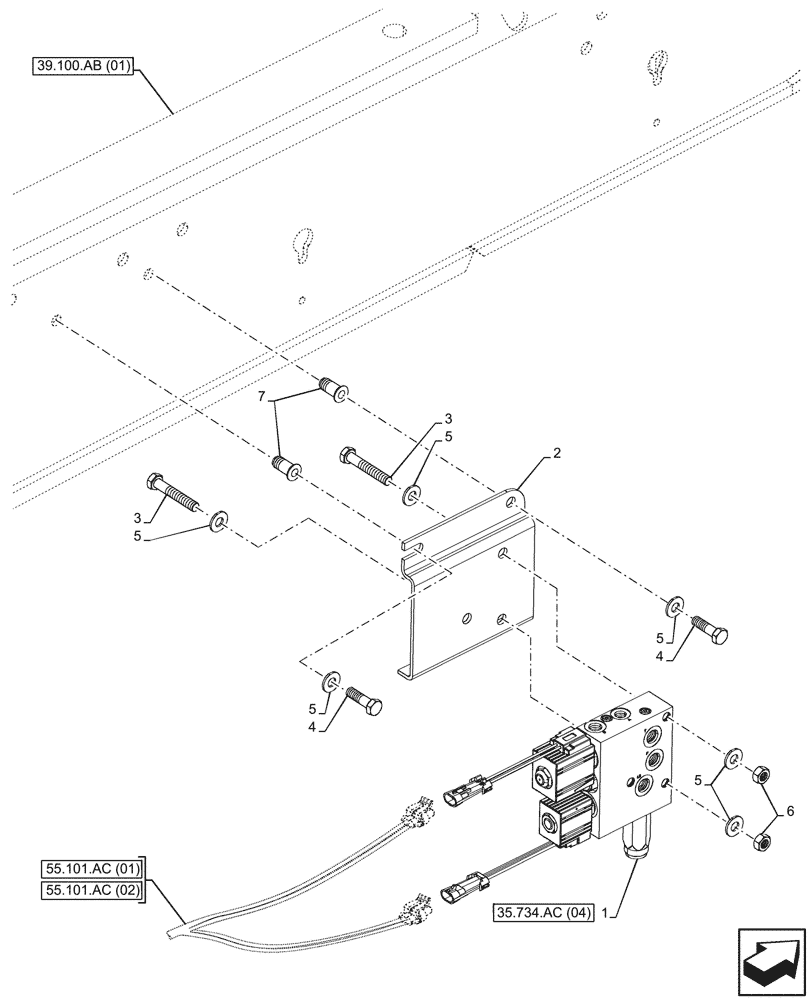 39.100.AB (01)

7

3

5

2

3

5

5

4

5

4

5

6

55.101.AC (01)
55.101.AC (02)

35.734.AC (04)

1