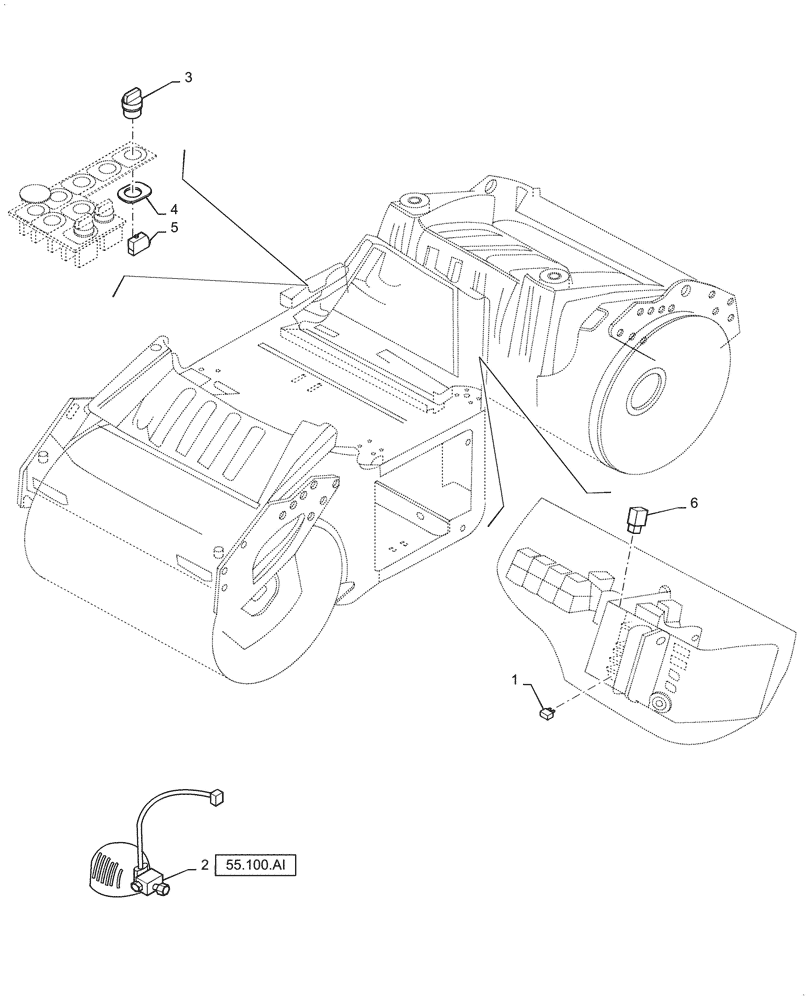 3
4
5
6
1
2
55.100.AI