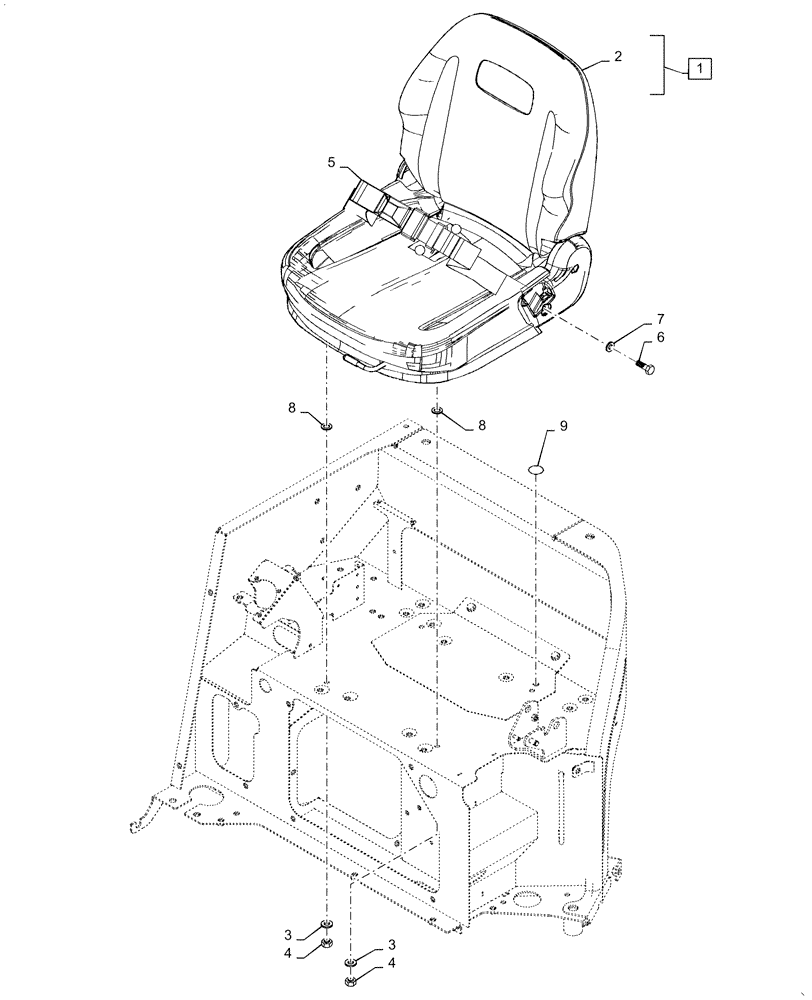 2
1
5
7
6
8
8
9
3
4
3
4