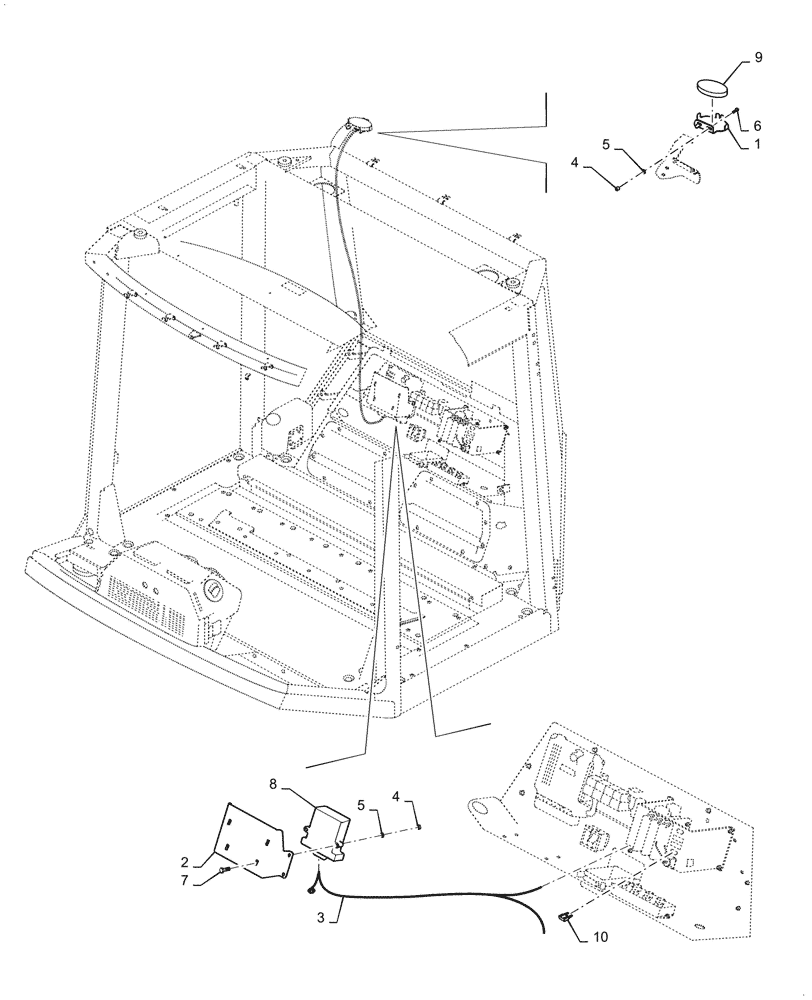 9
6
1
5
4
8
5
4
2
7
3
10