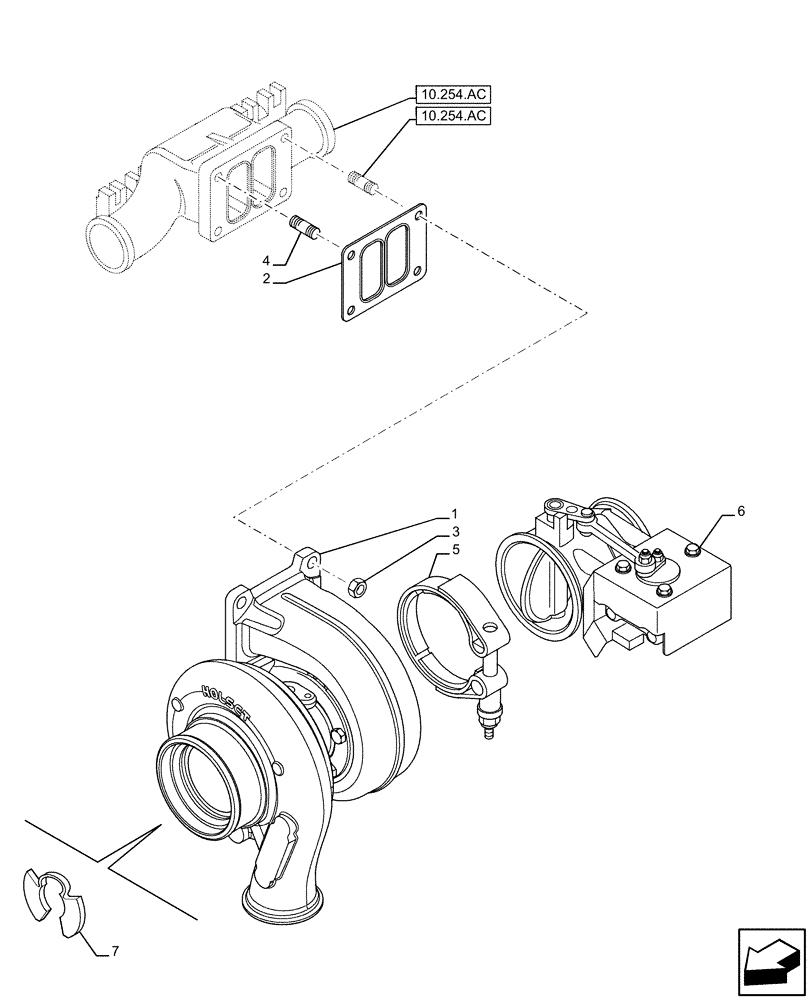 10.254.AC
10.254.AC
4
2
1
3
5
6
HOLSET
7