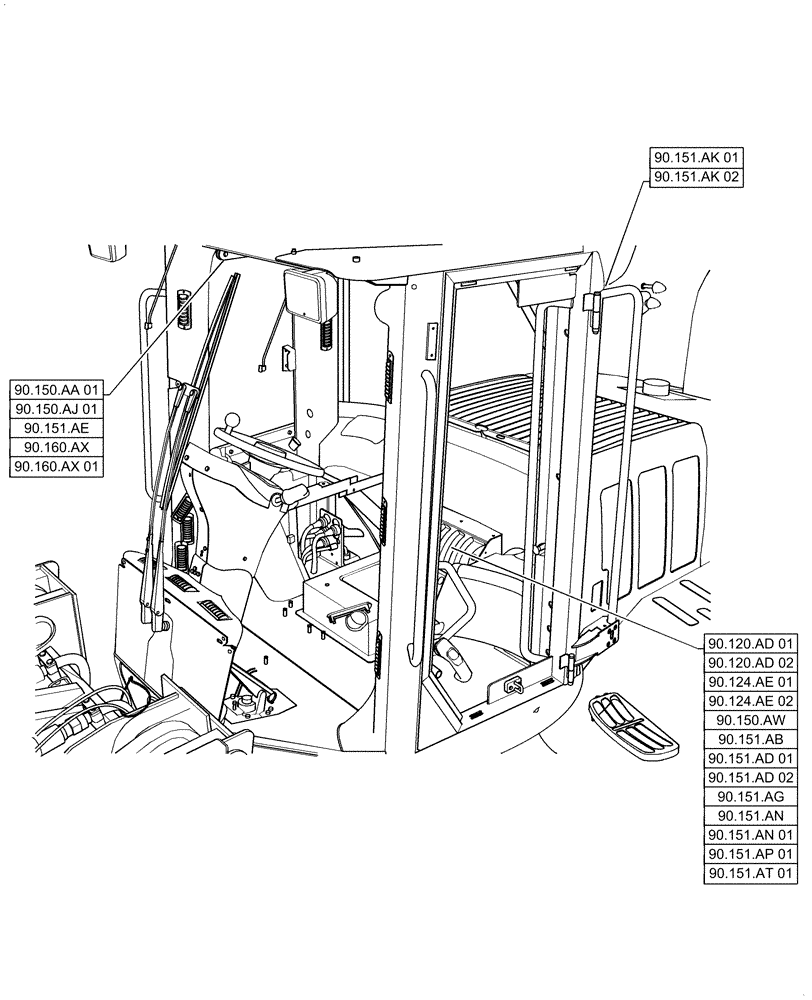 90.151.AK 01
90.151.AK 02

90.150.AA 01
90.150.AJ 01
90.151.AE
90.160.AX
90.160.AX 01

90.120.AD 01
90.120.AD 02
90.124.AE 01
90.124.AE 02
90.150.AW
90.151.AB
90.151.AD 01
90.151.AD 02
90.151.AG
90.151.AN
90.151.AN 01
90.151.AP 01
90.151.AT 01