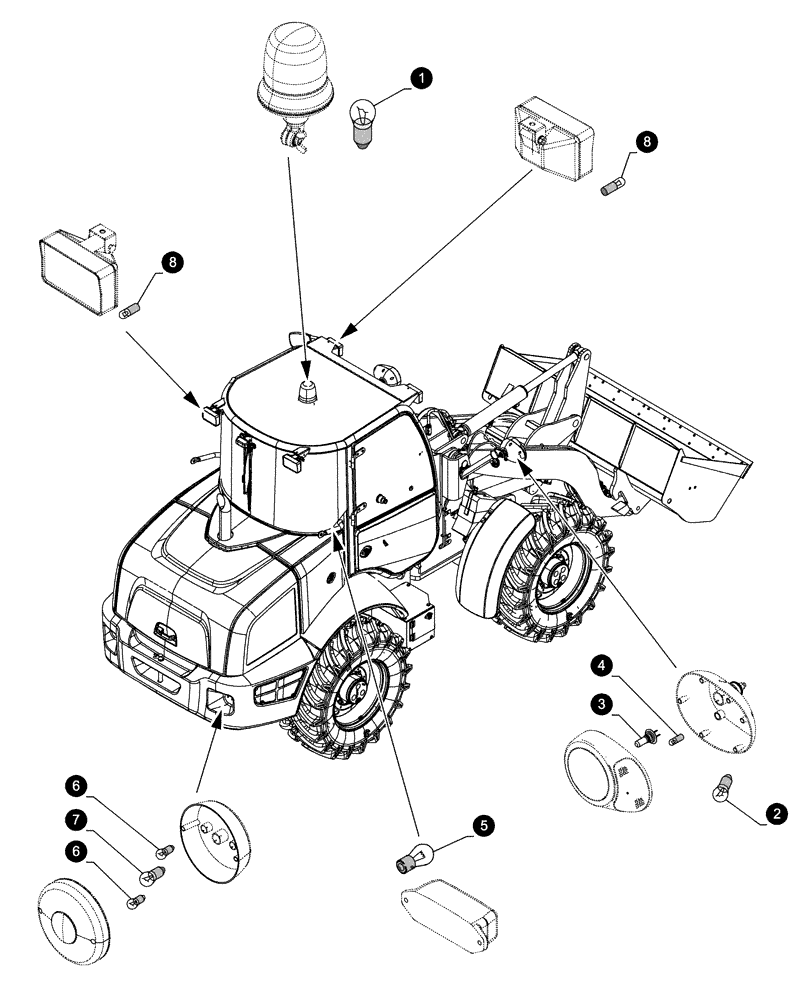 1
8
8
4
3
2
6
7
6
5