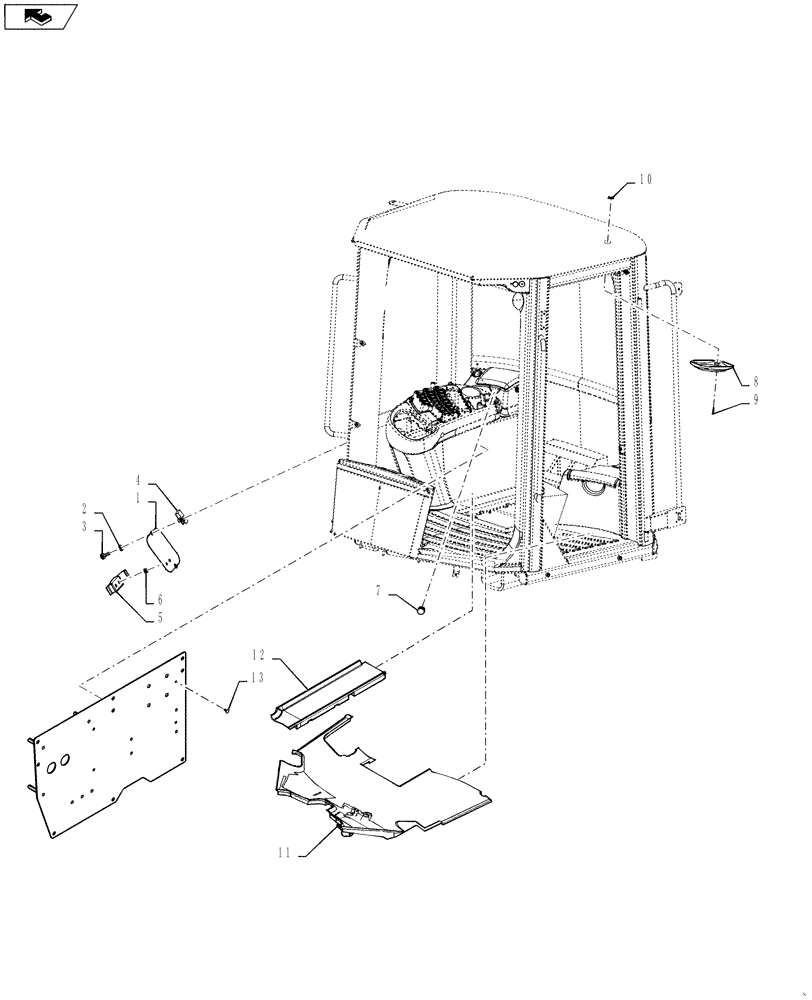 10
8
9
4
1
2
3
6
5
7
12
13
11