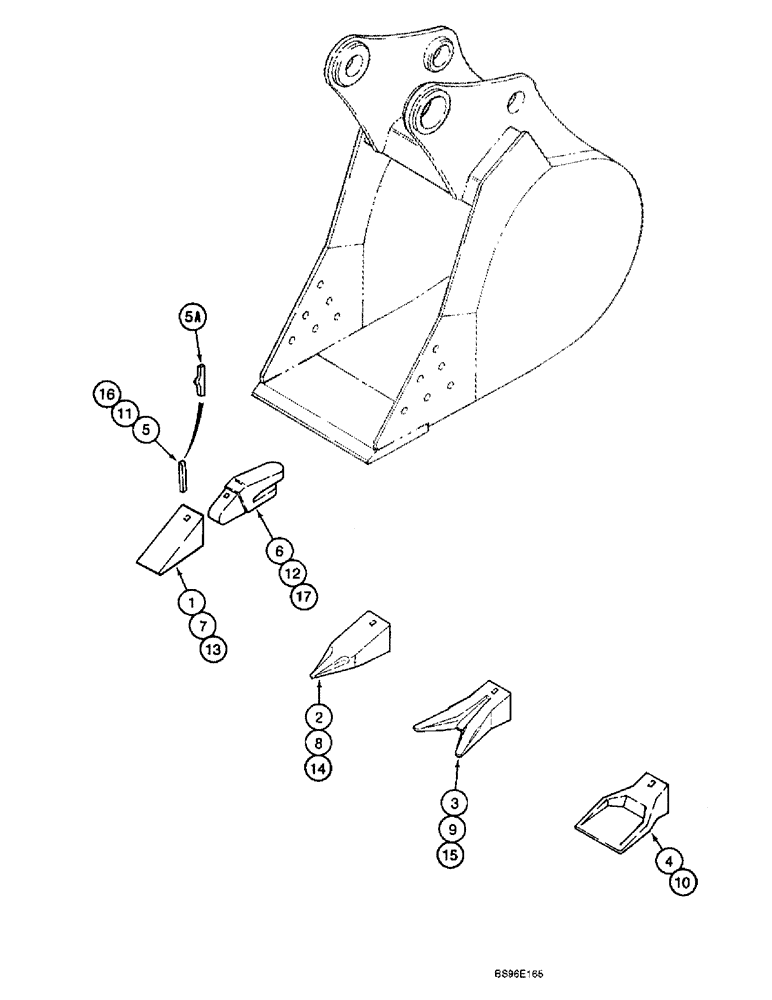 5A

16
11
5

6
12
17

1
7
13

2
8
14

3
9
15

4
10

BS96E165